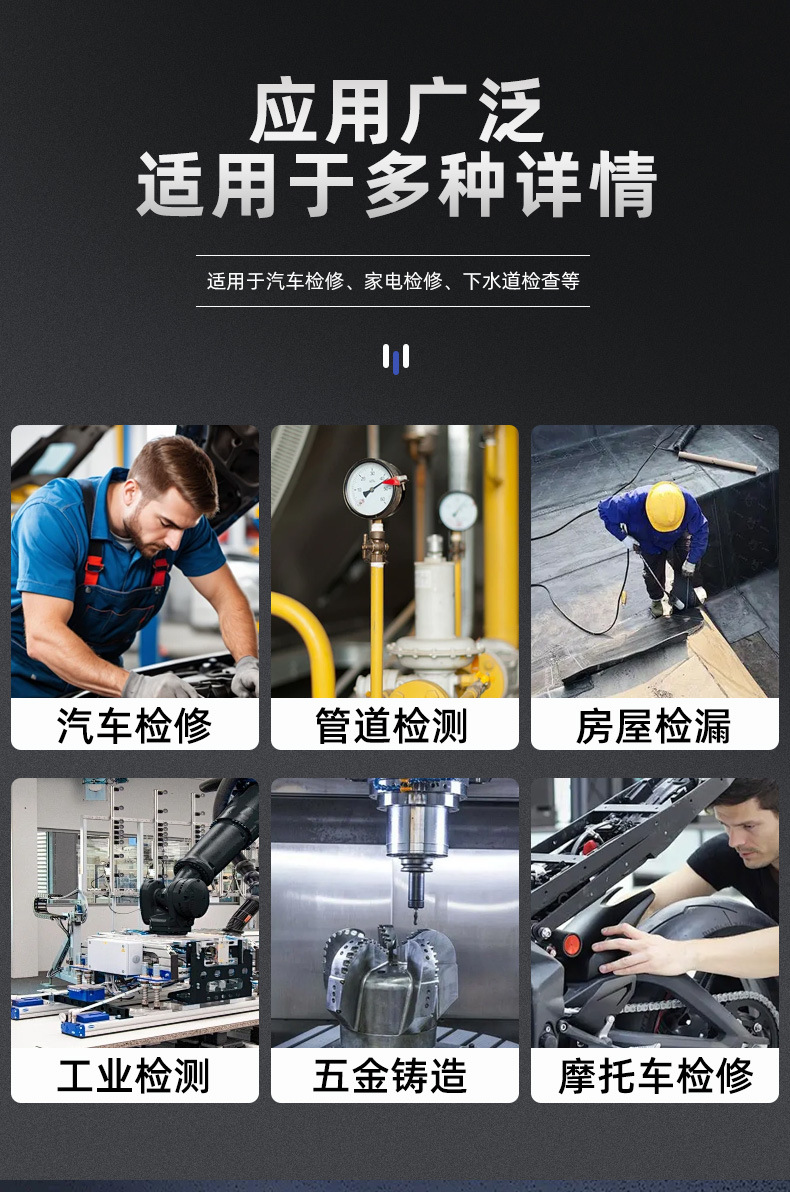 应用广泛
适用于多种详情

适用于汽车检修、家电检修、下水道检查等

汽车检修

管道检测

房屋检漏

工业检测

五金铸造

摩托车检修