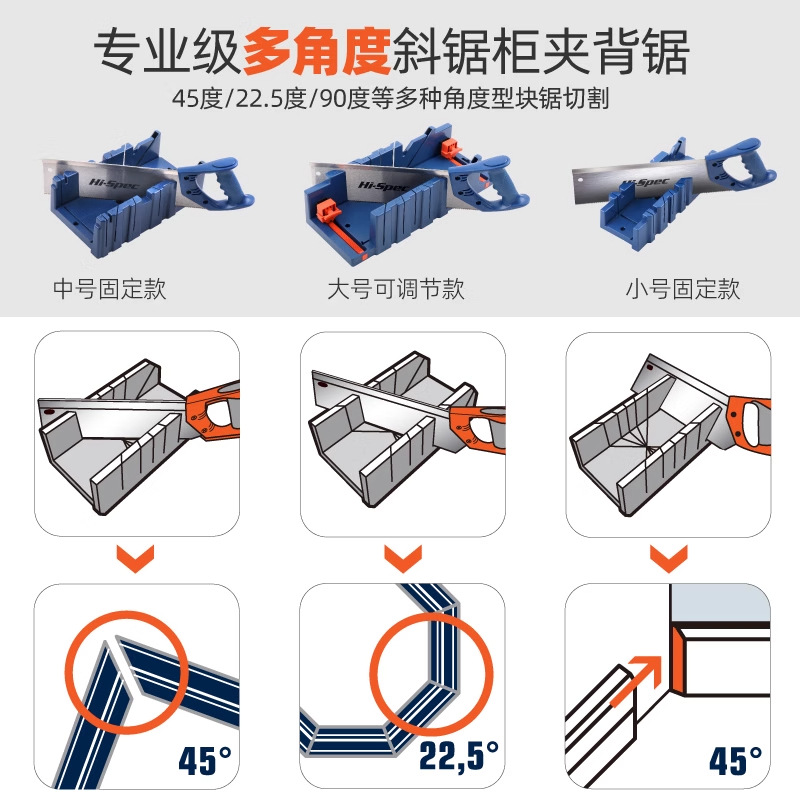 专业级多角度斜锯柜夹背锯
45度/22.5度/90度等多种角度型块锯切割

Hi-Spec
Hi-Spec
Hi-Spec

中号固定款
大号可调节款
小号固定款

45°
22,5°
45°