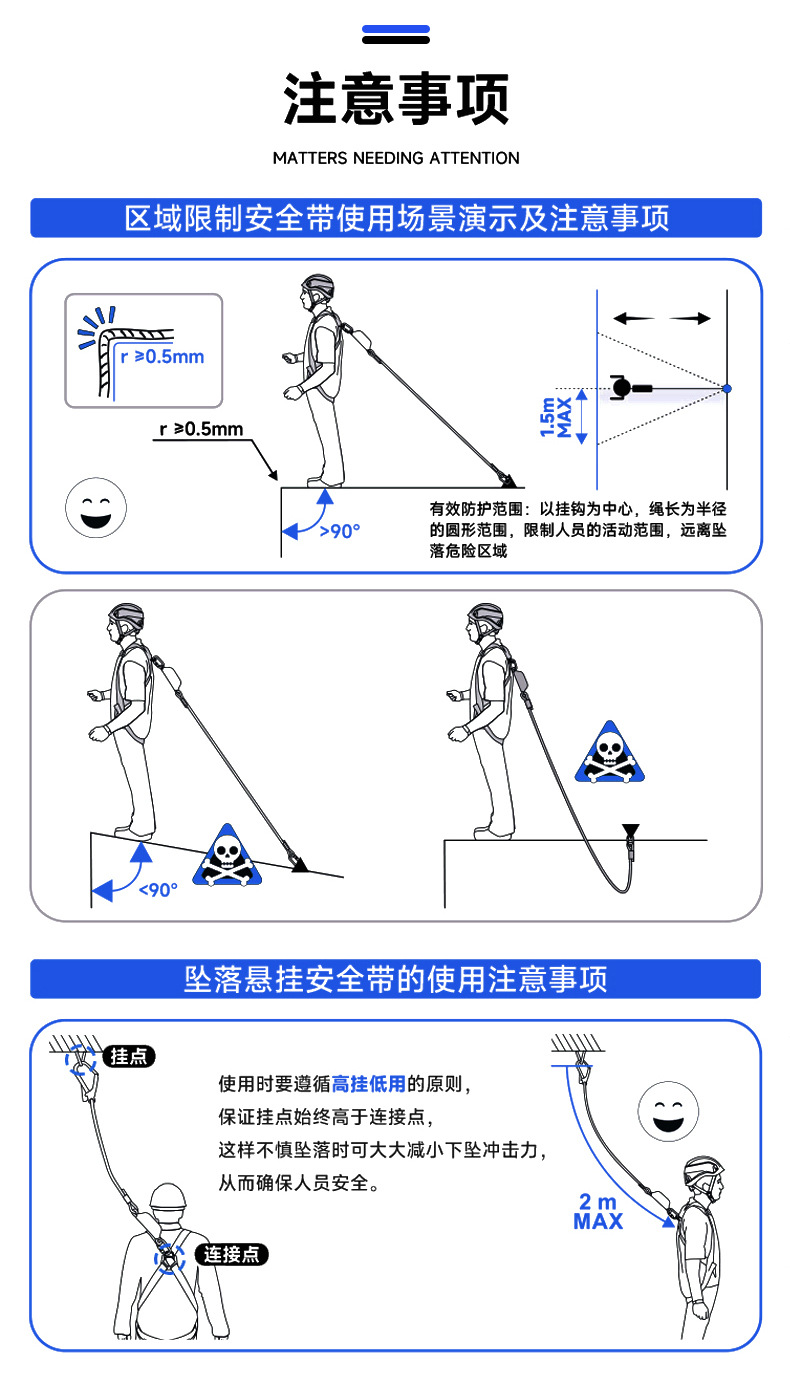 注意事项

MATTERS NEEDING ATTENTION

区域限制安全带使用场景演示及注意事项

r ≥0.5mm

r ≥0.5mm

>90°

1.5m MAX

有效防护范围：以挂钩为中心，绳长为半径的圆形范围，限制人员的活动范围，远离坠落危险区域

<90°

坠落悬挂安全带的使用注意事项

挂点

使用时要遵循高挂低用的原则，
保证挂点始终高于连接点，
这样不慎坠落时可大大减小下坠冲击力，
从而确保人员安全。

连接点

2 m MAX