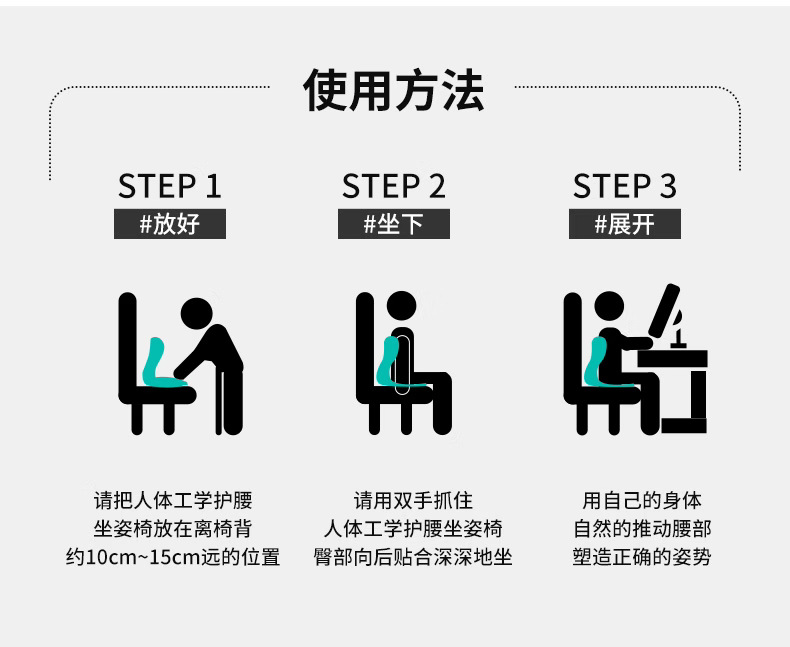 使用方法

STEP 1
#放好

请把人体工学护腰坐姿椅放在离椅背约10cm~15cm远的位置

STEP 2
#坐下

请用双手抓住人体工学护腰坐姿椅臀部向后贴合深深地坐

STEP 3
#展开

用自己的身体自然的推动腰部塑造正确的姿势