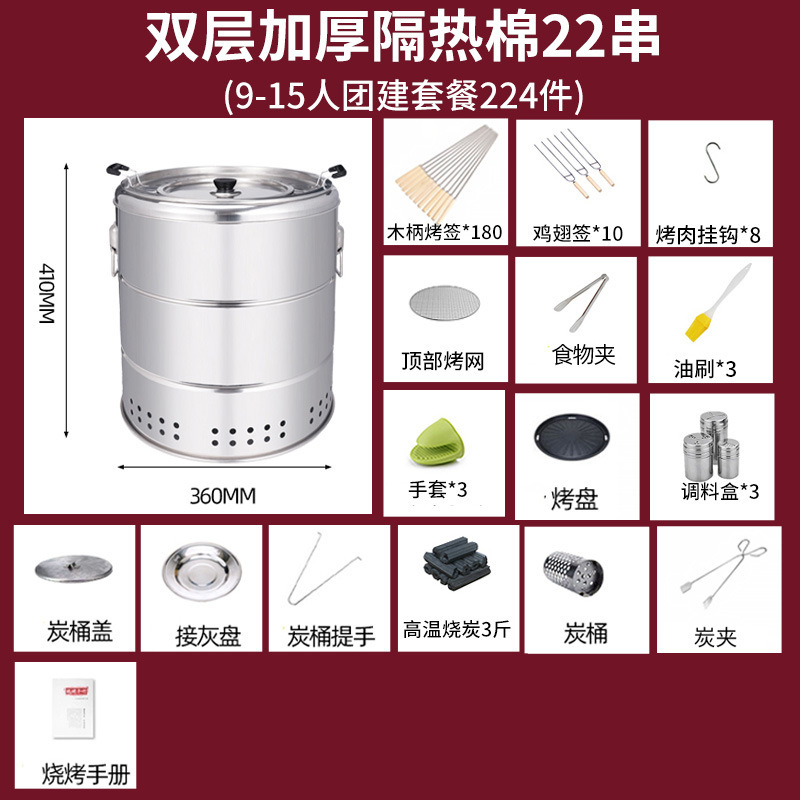 双层加厚隔热棉22串

(9-15人团建套餐224件)

410MM

360MM

木柄烤签*180

鸡翅签*10

烤肉挂钩*8

顶部烤网

食物夹

油刷*3

手套*3

烤盘

调料盒*3

炭桶盖

接灰盘

炭桶提手

高温烧炭3斤

炭桶

炭夹

烧烤手册