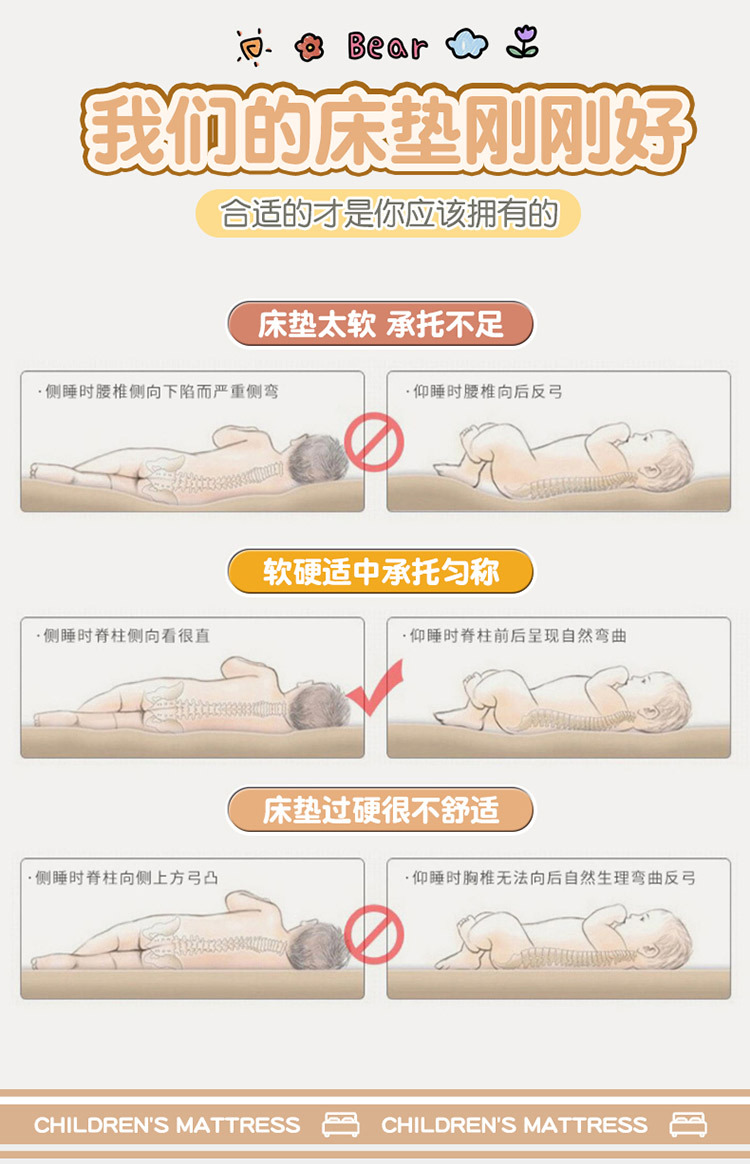 Bear

我们的床垫刚刚好

合适的才是你应该拥有的

床垫太软 承托不足

·侧睡时腰椎侧向下陷而严重侧弯

·仰睡时腰椎向后反弓

软硬适中承托匀称

·侧睡时脊柱侧向看很直

·仰睡时脊柱前后呈现自然弯曲

床垫过硬很不舒适

·侧睡时脊柱向侧上方弓凸

·仰睡时胸椎无法向后自然生理弯曲反弓

CHILDREN'S MATTRESS CHILDREN'S MATTRESS