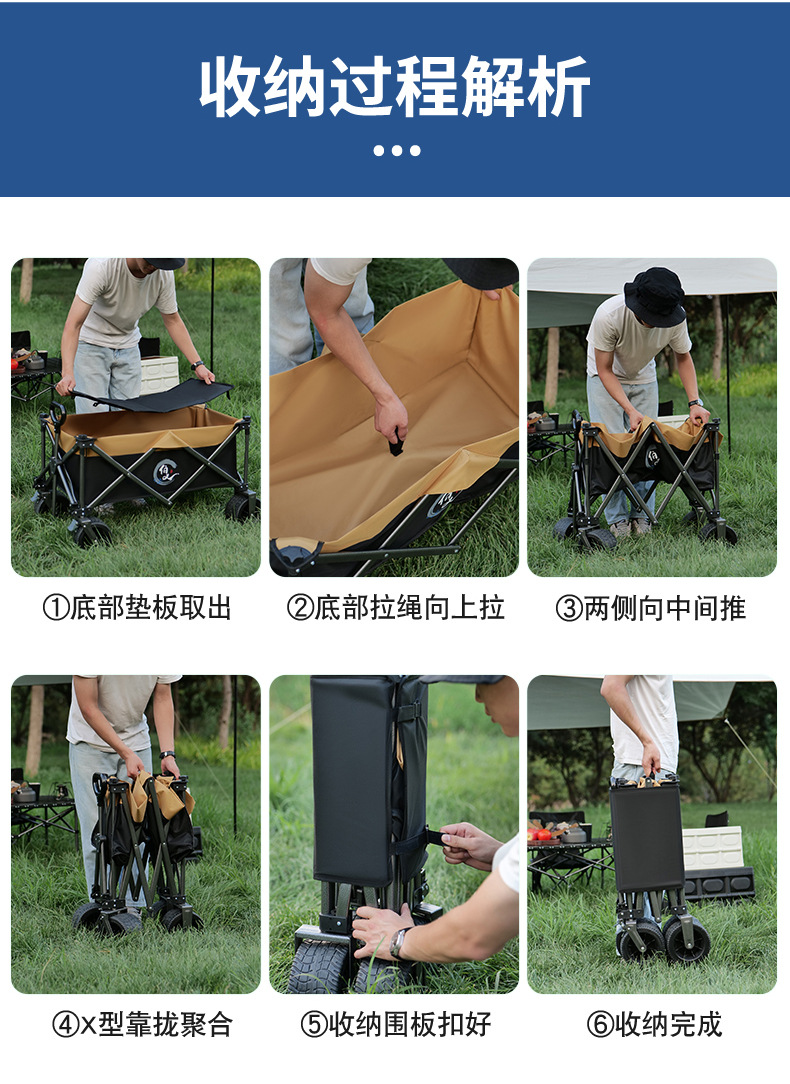 收纳过程解析

①底部垫板取出

②底部拉绳向上拉

③两侧向中间推

④X型靠拢聚合

⑤收纳围板扣好

⑥收纳完成