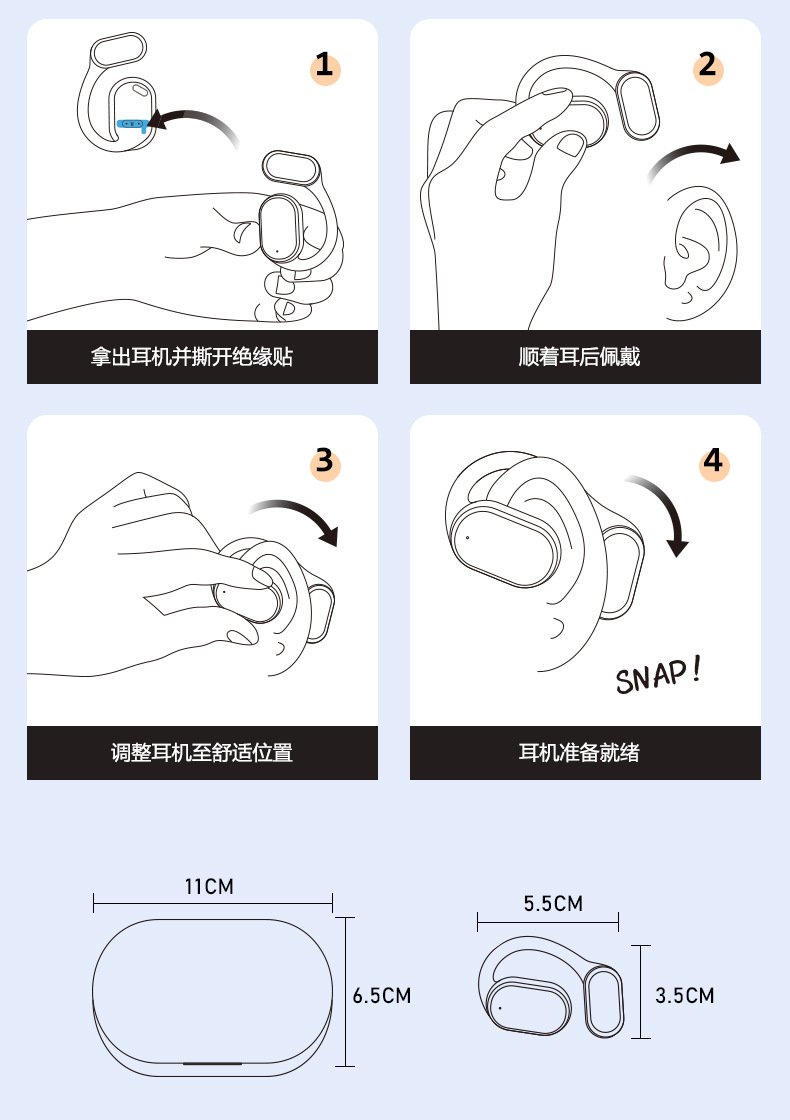 1

拿出耳机并撕开绝缘贴

2

顺着耳后佩戴

3

调整耳机至舒适位置

4

SNAP!

耳机准备就绪

11CM

6.5CM

5.5CM

3.5CM