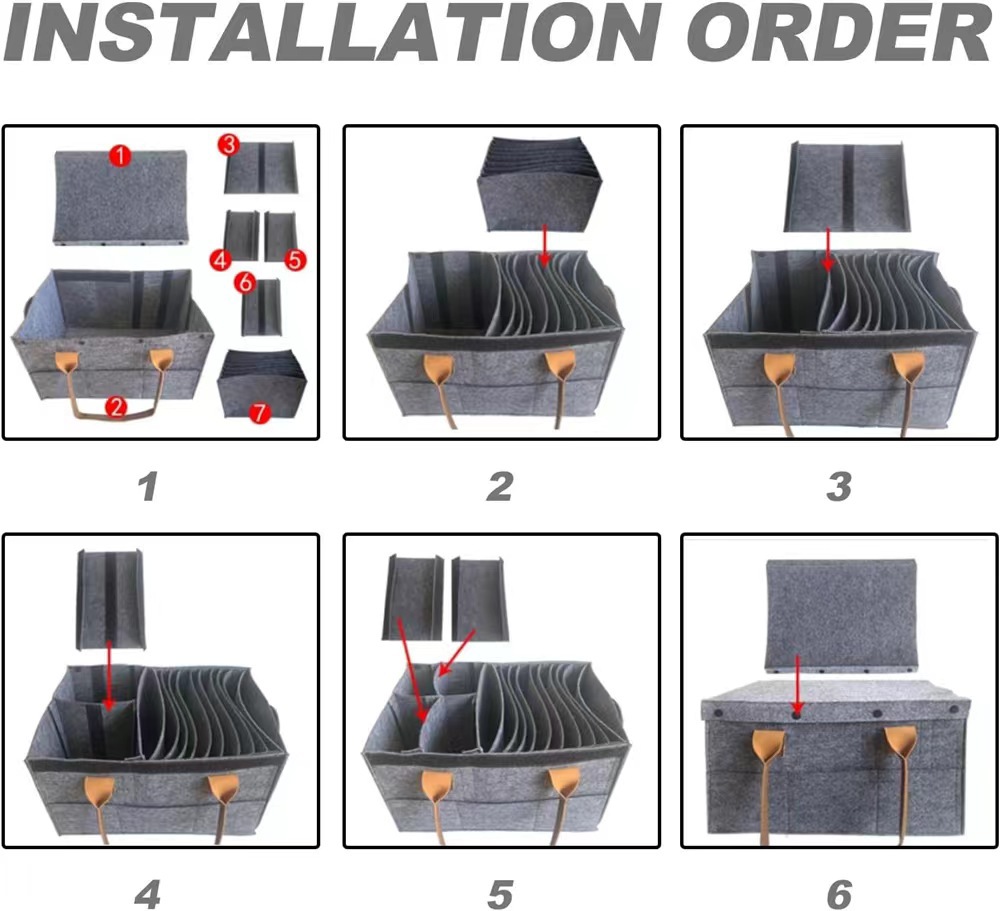 INSTALLATION ORDER

1
3
4
5
6
2
7

1

2

3

4

5

6