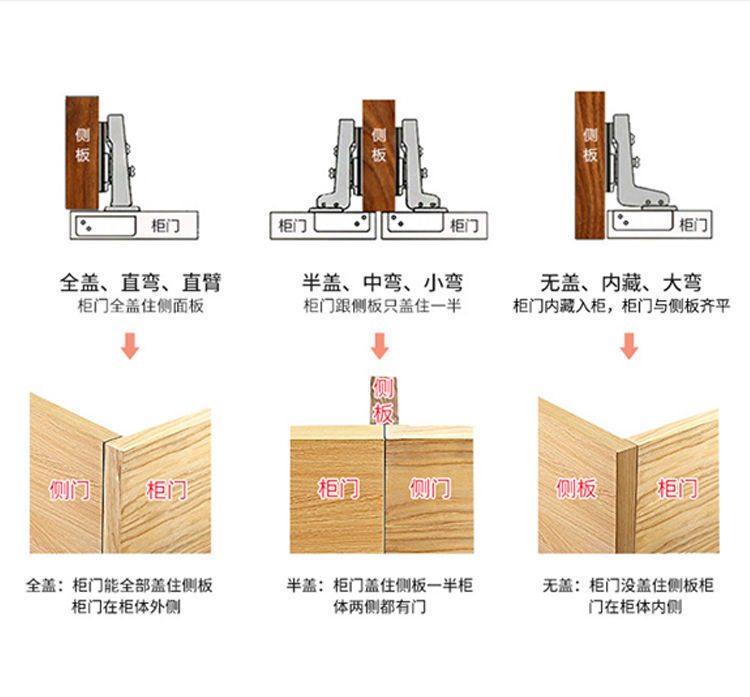 侧板

柜门

全盖、直弯、直臂
柜门全盖住侧面板

侧门

柜门

全盖：柜门能全部盖住侧板
柜门在柜体外侧

侧板

柜门

柜门

半盖、中弯、小弯
柜门跟侧板只盖住一半

侧板

柜门

侧门

半盖：柜门盖住侧板一半柜
体两侧都有门

侧板

柜门

无盖、内藏、大弯
柜门内藏入柜，柜门与侧板齐平

侧板

柜门

无盖：柜门没盖住侧板柜
门在柜体内侧