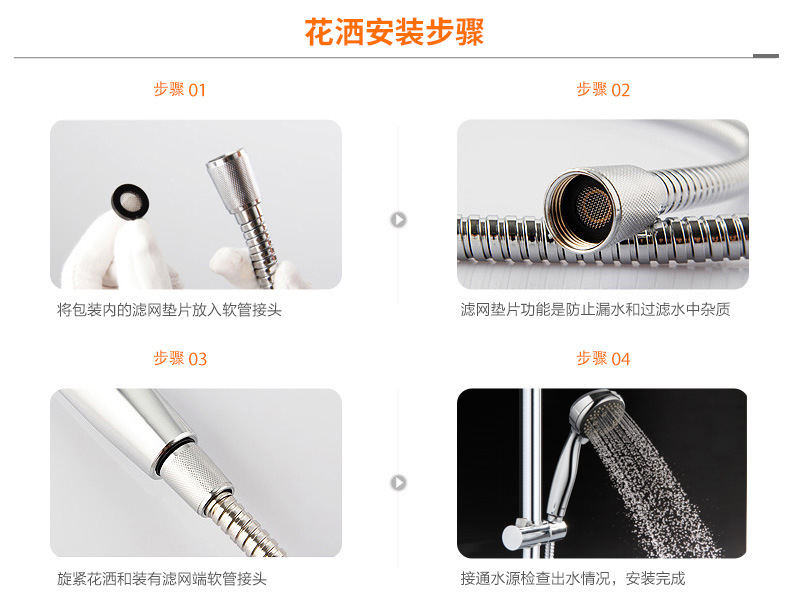 花洒安装步骤

步骤 01

将包装内的滤网垫片放入软管接头

步骤 02

滤网垫片功能是防止漏水和过滤水中杂质

步骤 03

旋紧花洒和装有滤网端软管接头

步骤 04

接通水源检查出水情况，安装完成