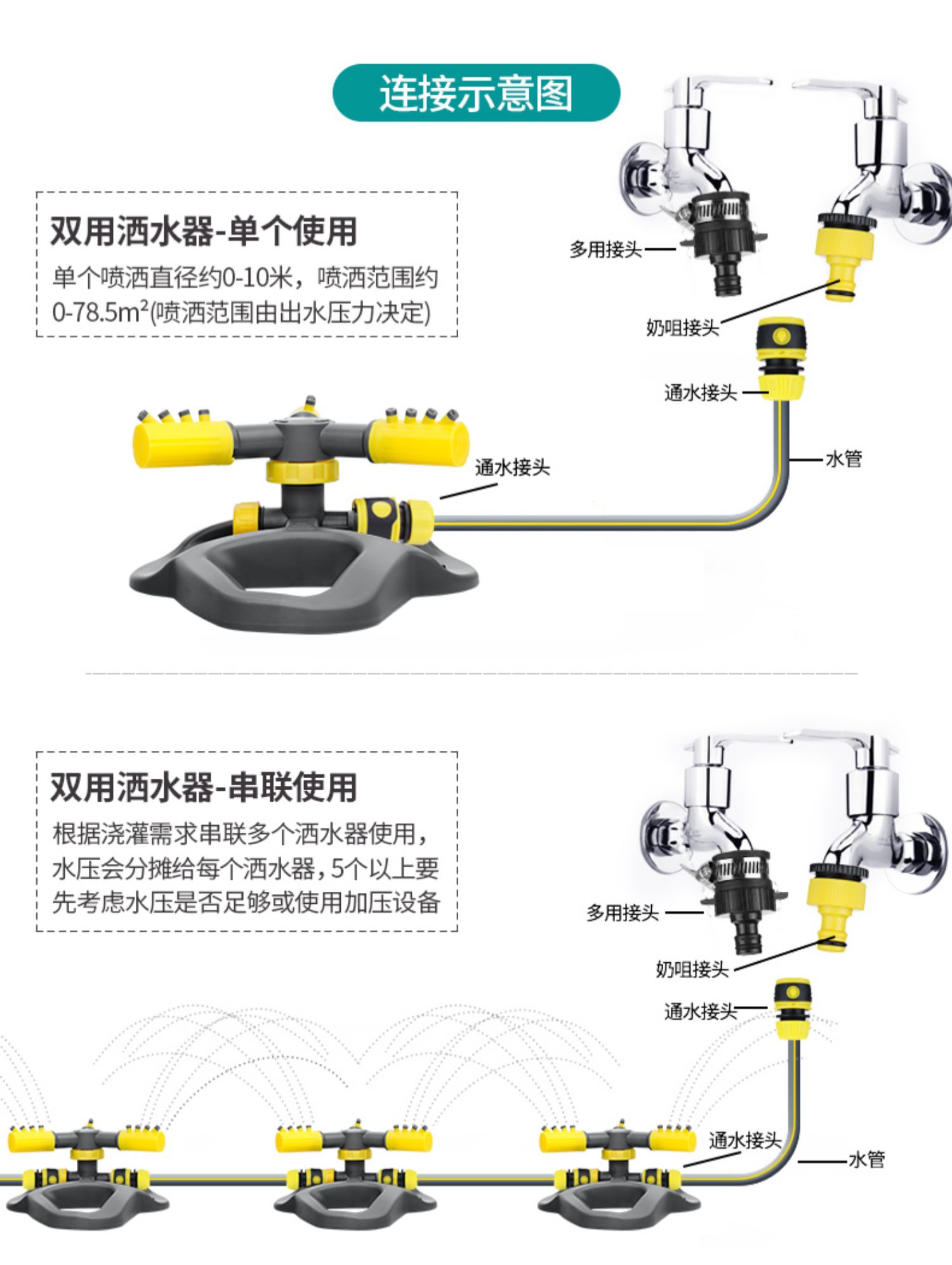 连接示意图

双用洒水器-单个使用

单个喷洒直径约0-10米，喷洒范围约0-78.5m$^2$(喷洒范围由出水压力决定)

多用接头

奶咀接头

通水接头

水管

通水接头

双用洒水器-串联使用

根据浇灌需求串联多个洒水器使用，水压会分摊给每个洒水器，5个以上要先考虑水压是否足够或使用加压设备

多用接头

奶咀接头

通水接头

通水接头

水管