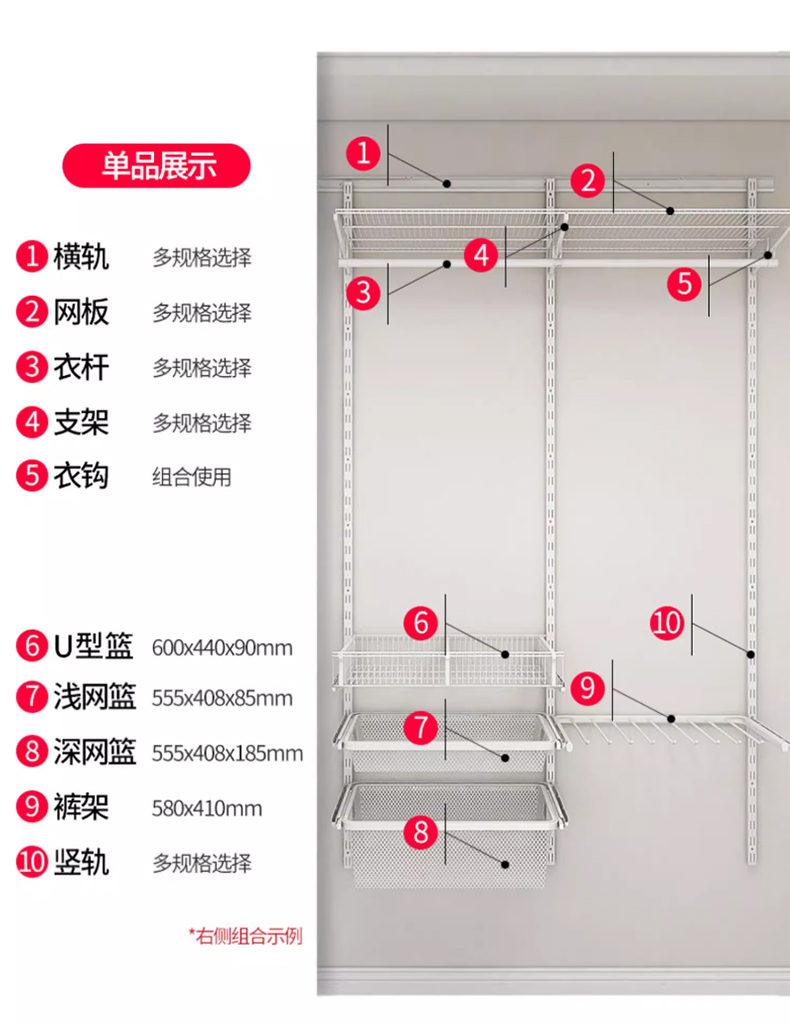 单品展示

1 横轨 多规格选择
2 网板 多规格选择
3 衣杆 多规格选择
4 支架 多规格选择
5 衣钩 组合使用

6 U型篮 600x440x90mm
7 浅网篮 555x408x85mm
8 深网篮 555x408x185mm
9 裤架 580x410mm
10 竖轨 多规格选择

*右侧组合示例

1
2
4
3
5
6
10
9
7
8