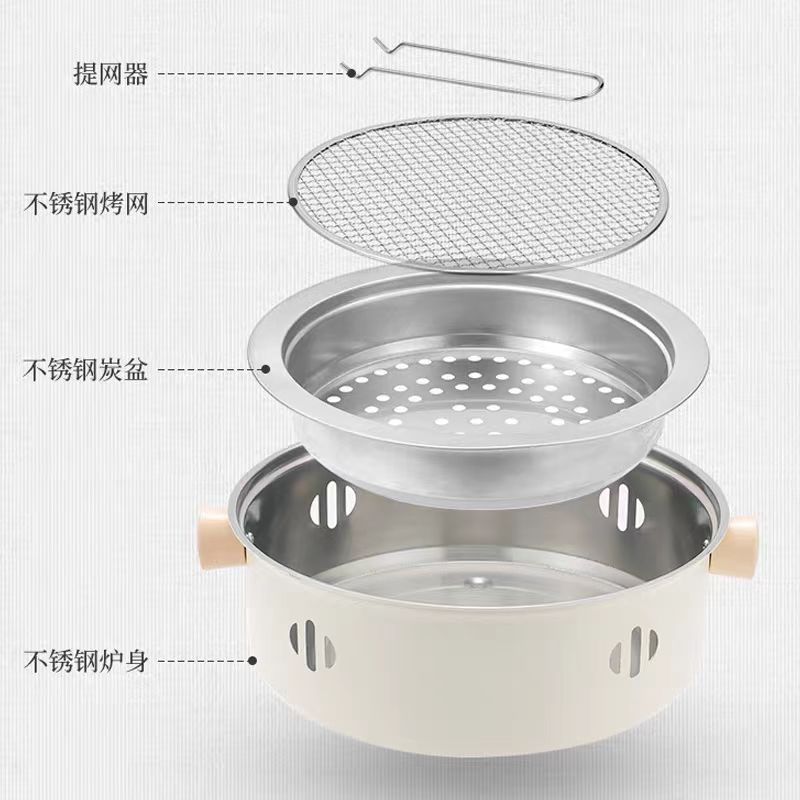 提网器

不锈钢烤网

不锈钢炭盆

不锈钢炉身