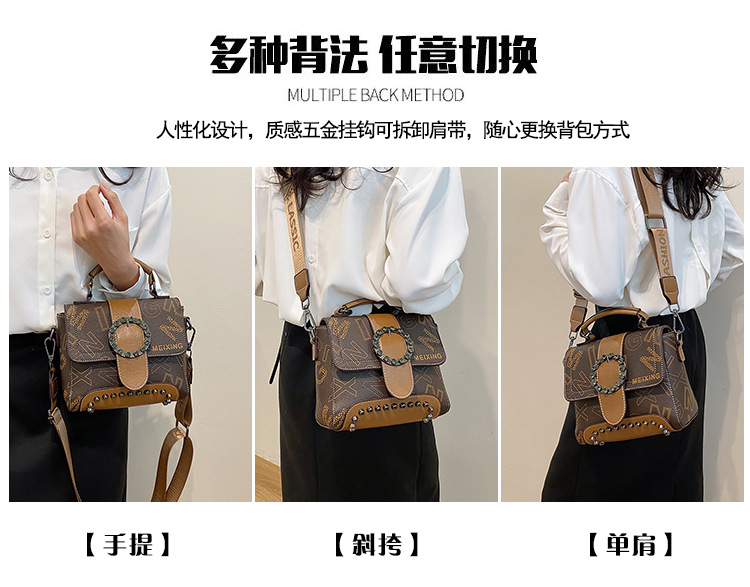 多种背法 任意切换

MULTIPLE BACK METHOD

人性化设计，质感五金挂钩可拆卸肩带，随心更换背包方式

MEIXING

MEIXING

MEIXING

【手提】

【斜挎】

【单肩】