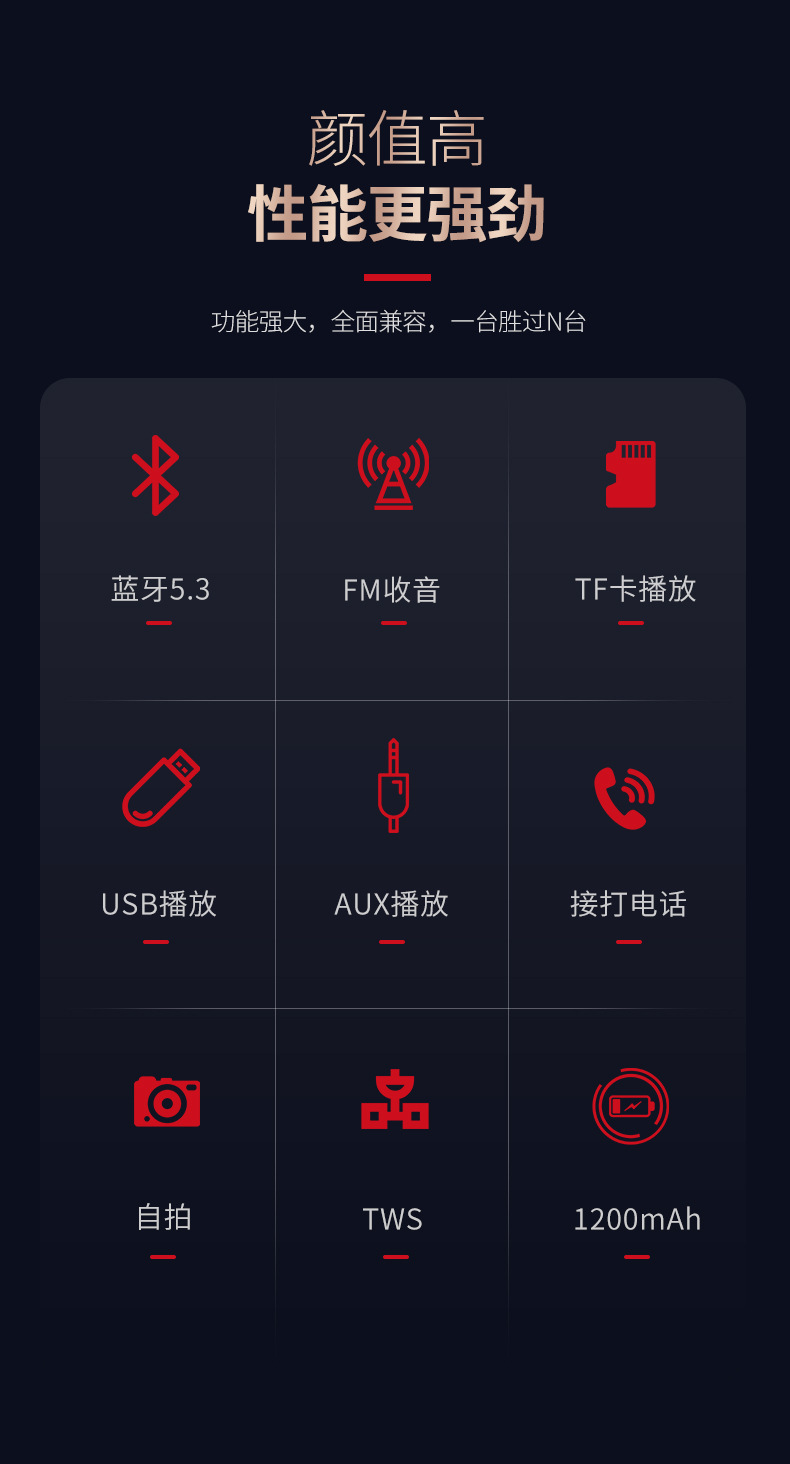 颜值高
性能更强劲

功能强大，全面兼容，一台胜过N台

蓝牙5.3

FM收音

TF卡播放

USB播放

AUX播放

接打电话

自拍

TWS

1200mAh