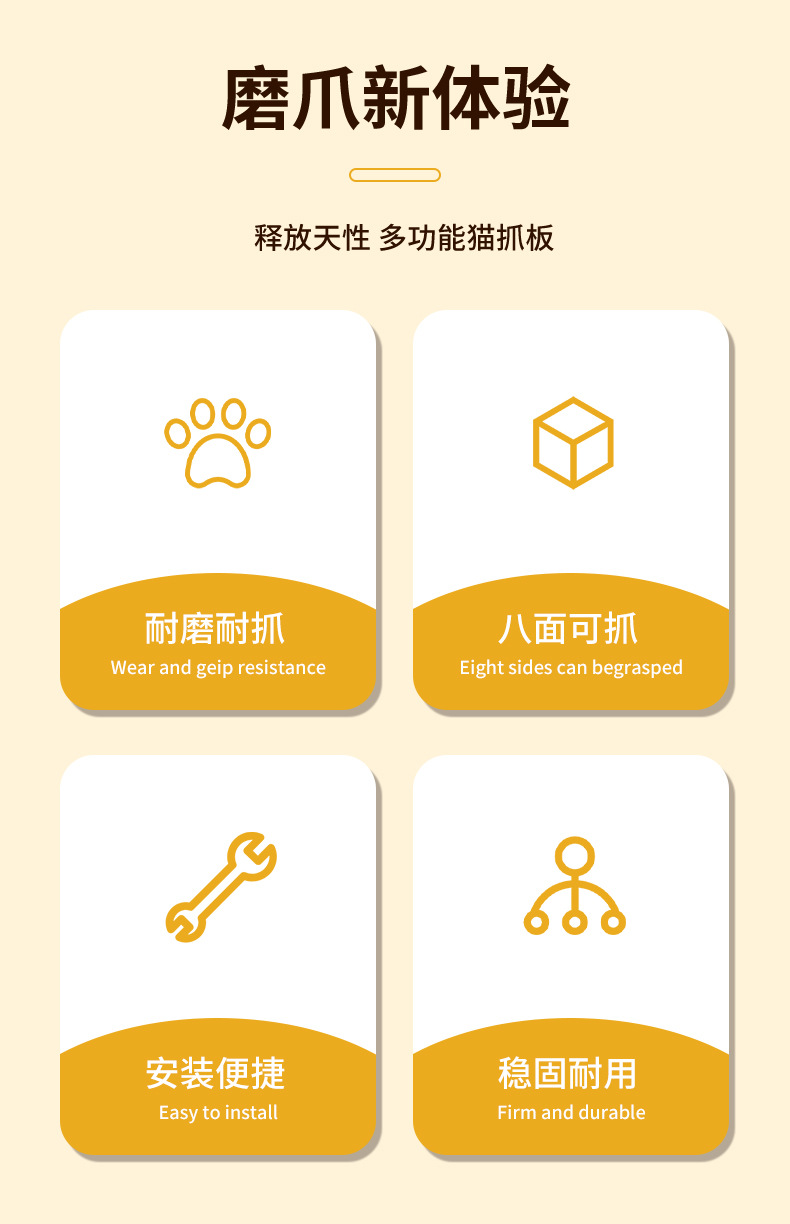 磨爪新体验

释放天性 多功能猫抓板

耐磨耐抓
Wear and geip resistance

八面可抓
Eight sides can begrasped

安装便捷
Easy to install

稳固耐用
Firm and durable