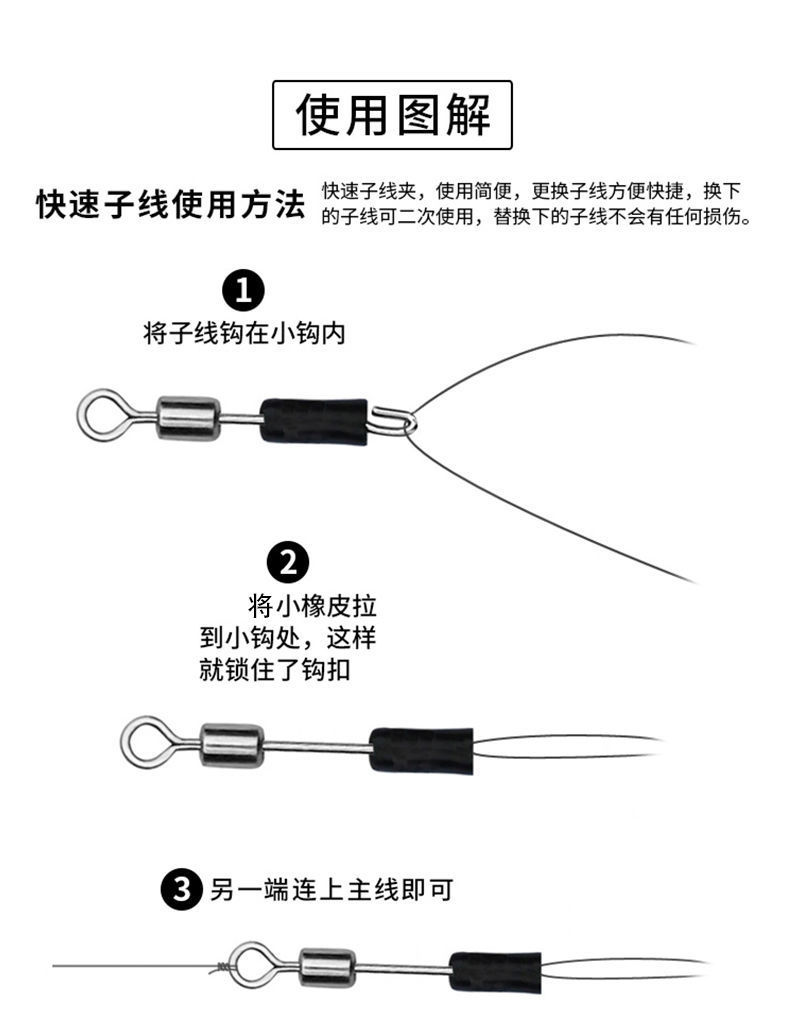 使用图解

快速子线使用方法

快速子线夹，使用简便，更换子线方便快捷，换下的子线可二次使用，替换下的子线不会有任何损伤。

1
将子线钩在小钩内

2
将小橡皮拉到小钩处，这样就锁住了钩扣

3 另一端连上主线即可