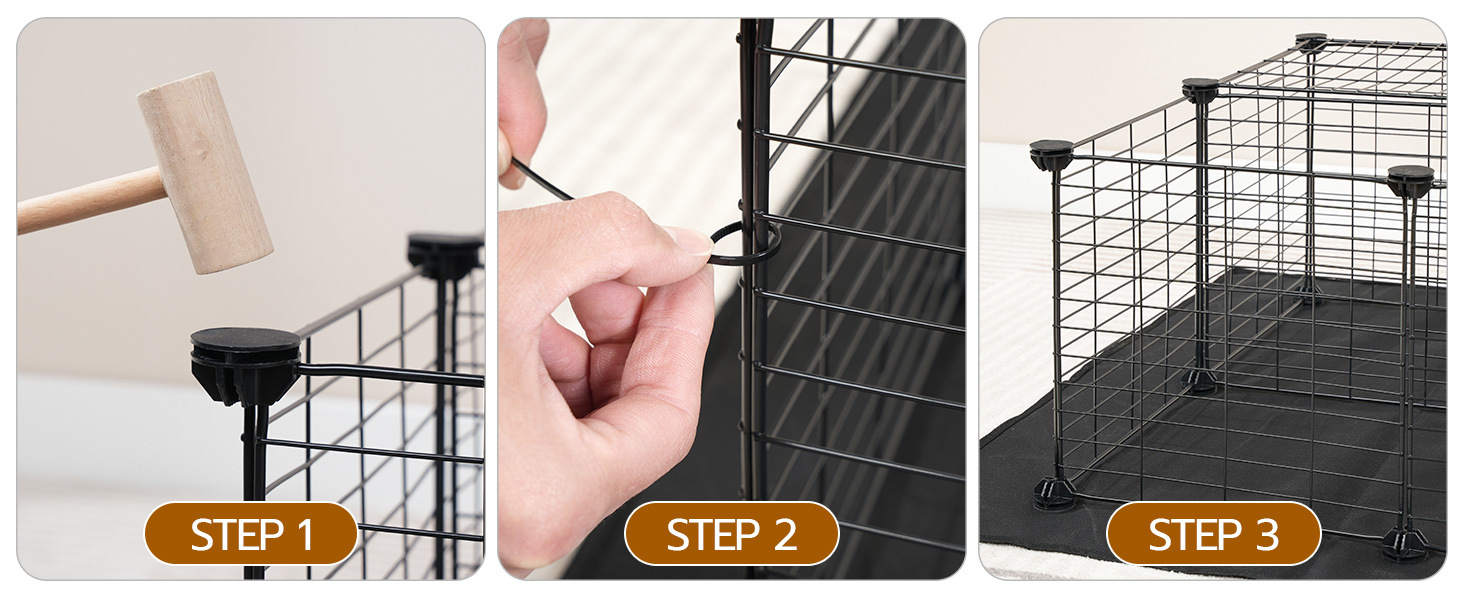 STEP 1

STEP 2

STEP 3