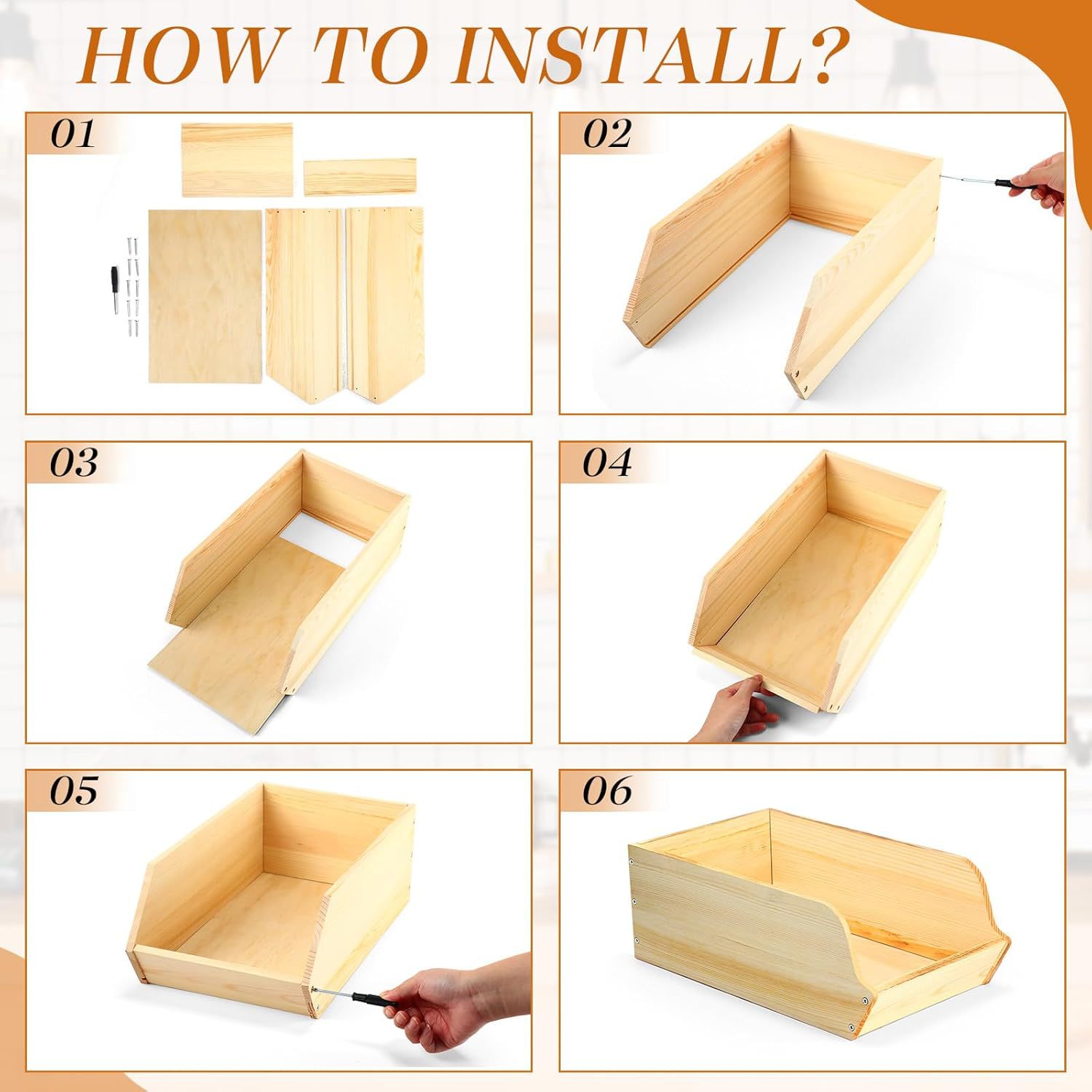 HOW TO INSTALL?

01

02

03

04

05

06