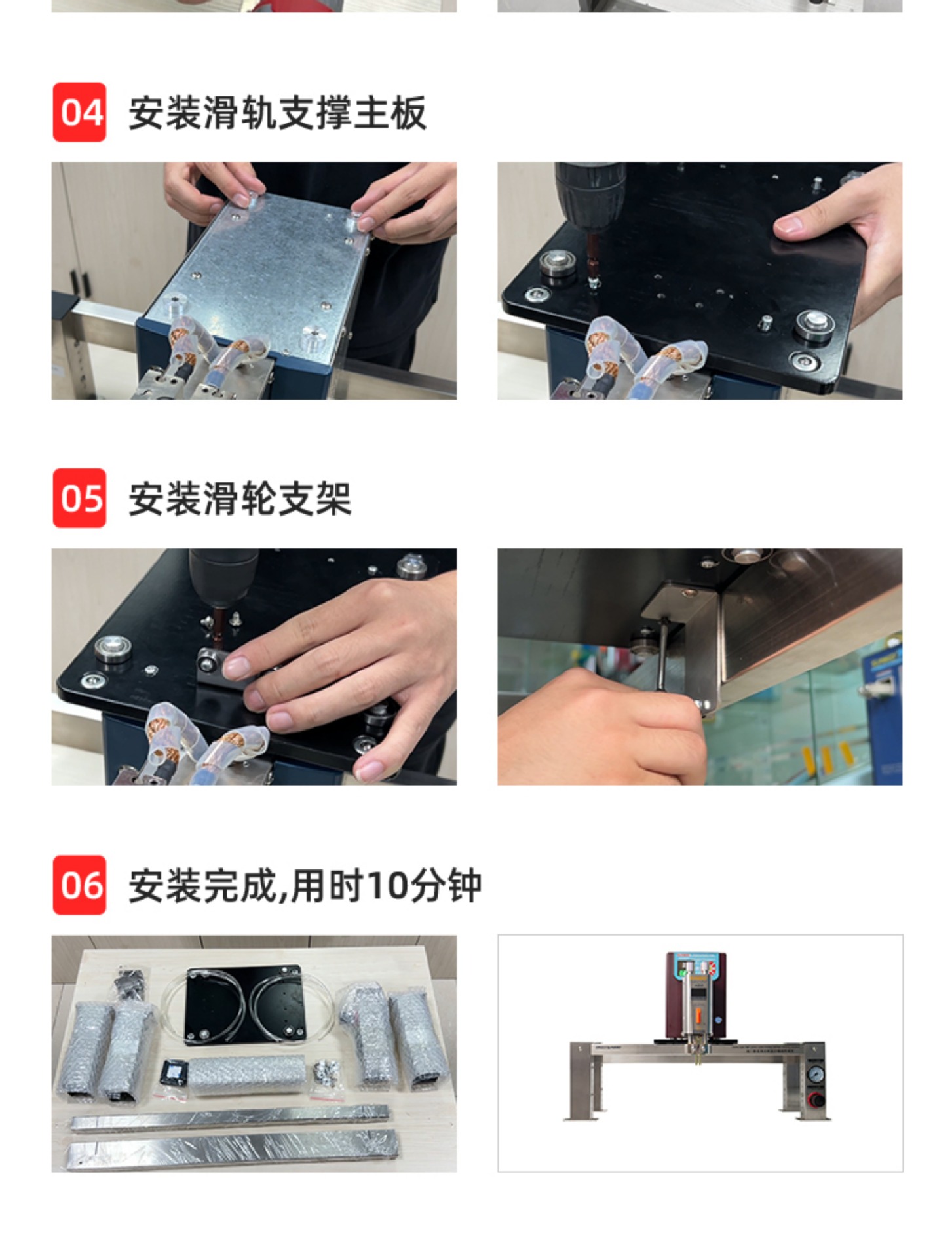 04 安装滑轨支撑主板

05 安装滑轮支架

06 安装完成,用时10分钟