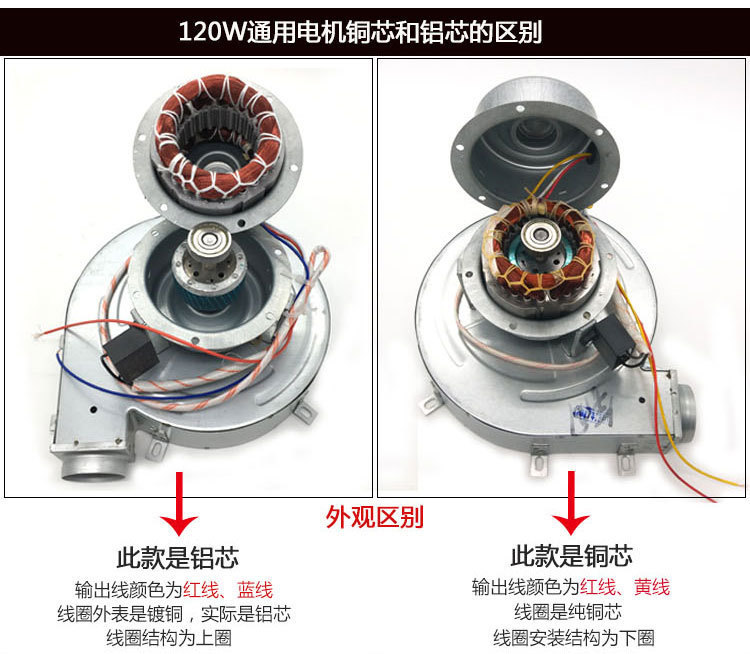 120W通用电机铜芯和铝芯的区别

外观区别

此款是铝芯

输出线颜色为红线、蓝线
线圈外表是镀铜，实际是铝芯
线圈结构为上圈

此款是铜芯

输出线颜色为红线、黄线
线圈是纯铜芯
线圈安装结构为下圈