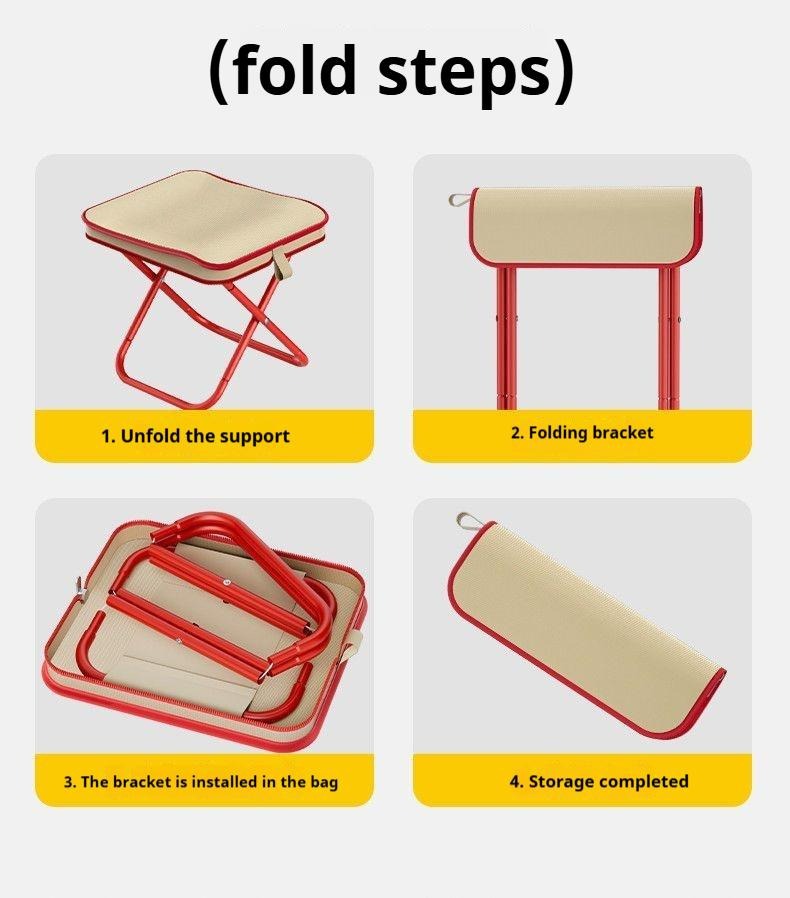 (fold steps)

1. Unfold the support

2. Folding bracket

3. The bracket is installed in the bag

4. Storage completed