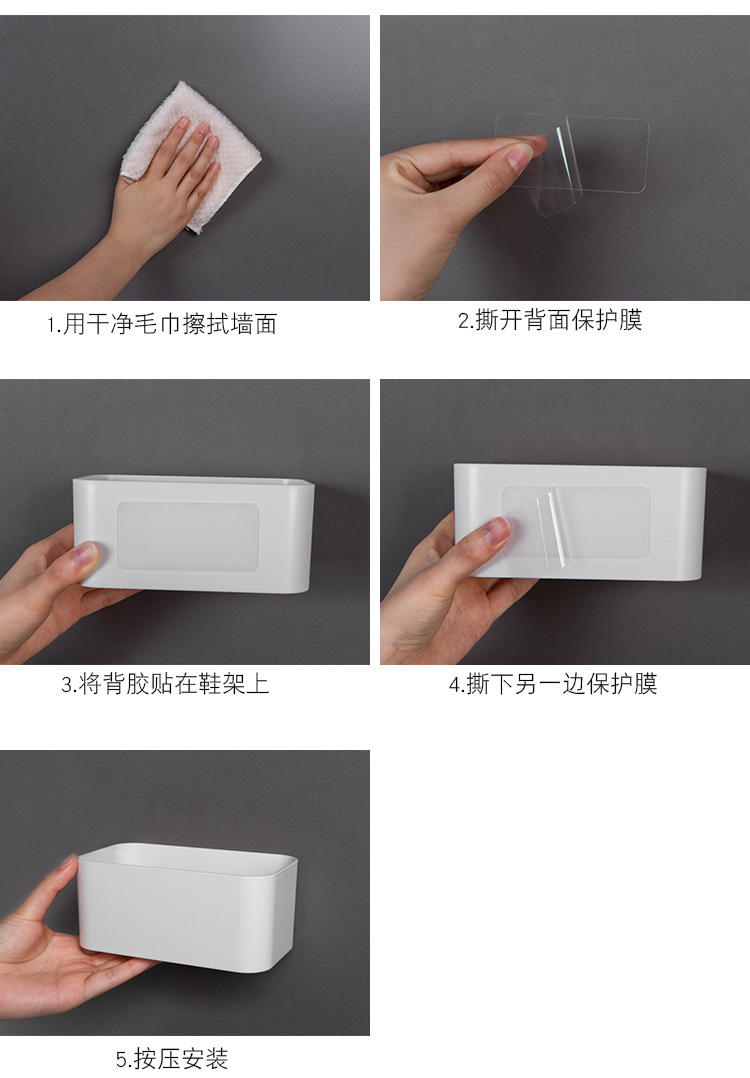 1.用干净毛巾擦拭墙面

2.撕开背面保护膜

3.将背胶贴在鞋架上

4.撕下另一边保护膜

5.按压安装