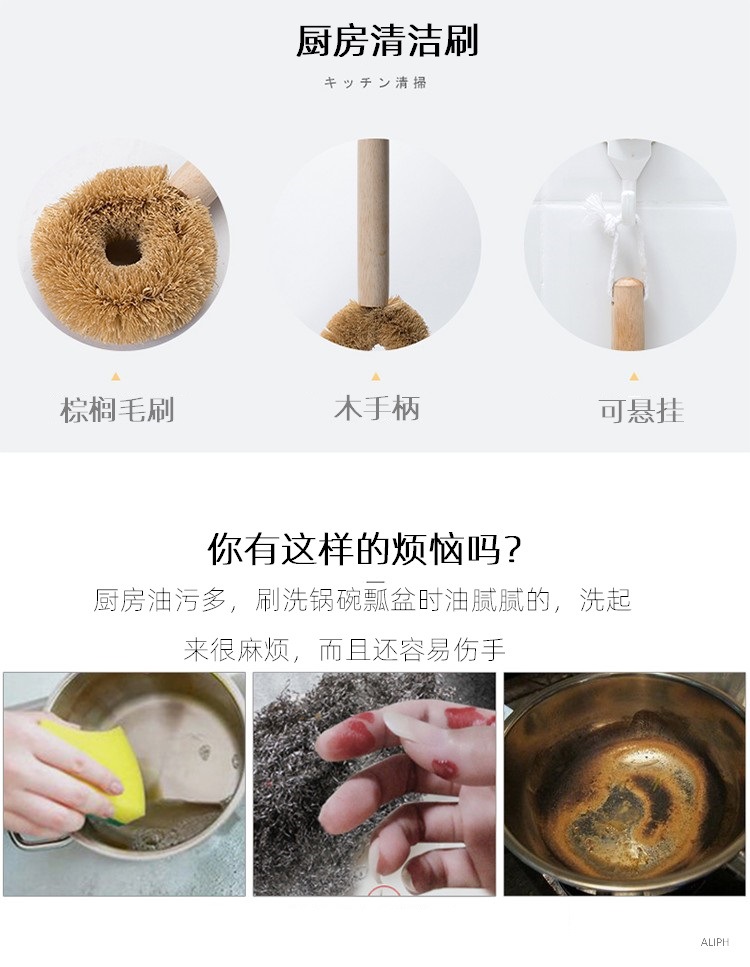 厨房清洁刷

キッチン清掃

棕榈毛刷

木手柄

可悬挂

你有这样的烦恼吗？

厨房油污多，刷洗锅碗瓢盆时油腻腻的，洗起来很麻烦，而且还容易伤手

ALIPH