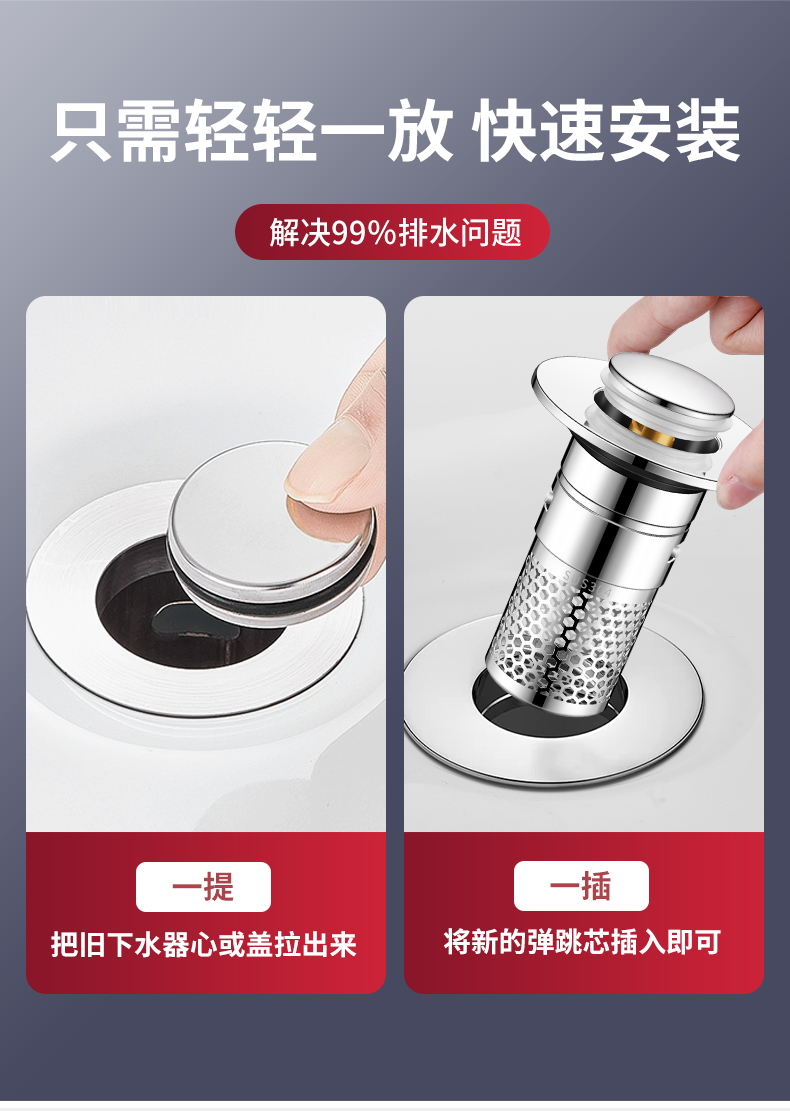 只需轻轻一放 快速安装

解决99%排水问题

一提

把旧下水器心或盖拉出来

一插

将新的弹跳芯插入即可