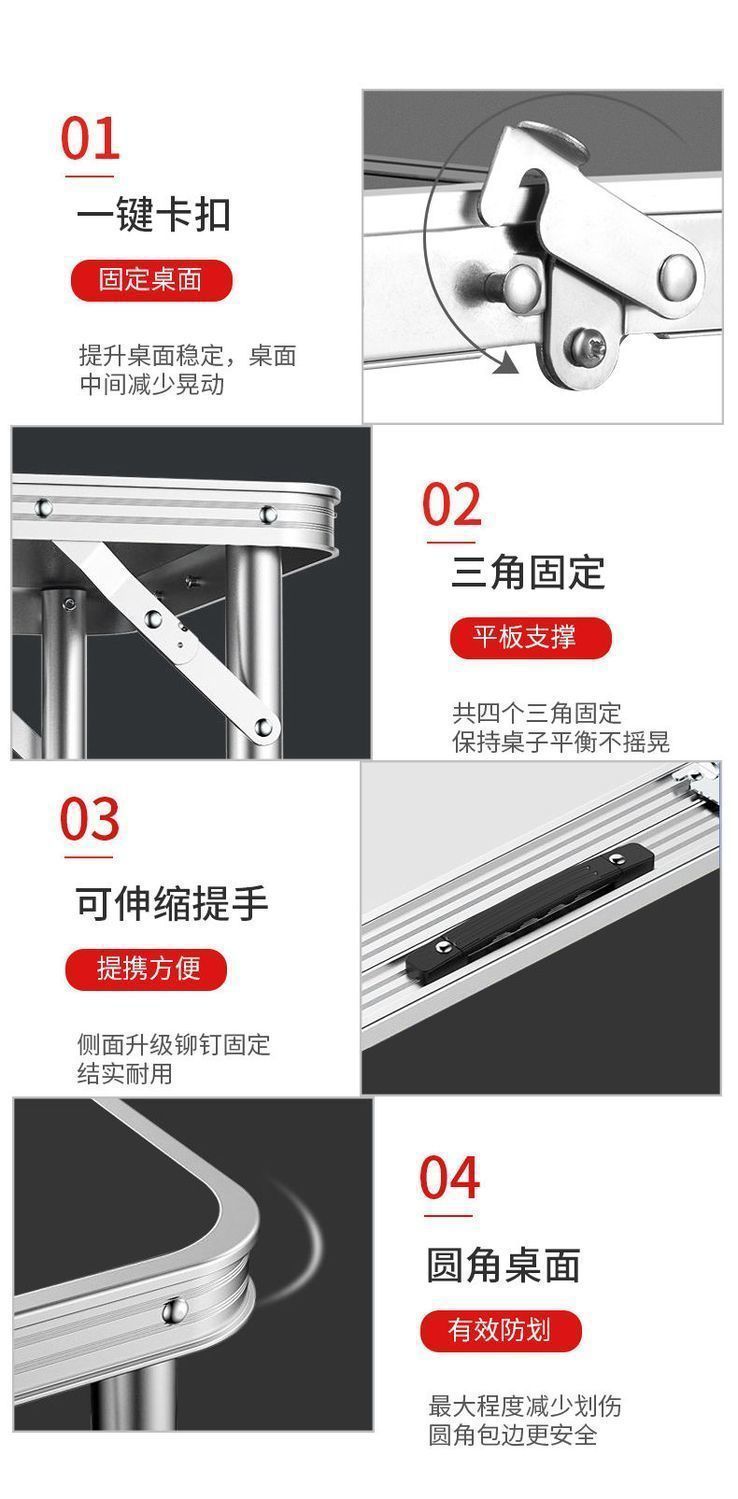 01

一键卡扣

固定桌面

提升桌面稳定，桌面中间减少晃动

02

三角固定

平板支撑

共四个三角固定
保持桌子平衡不摇晃

03

可伸缩提手

提携方便

侧面升级铆钉固定
结实耐用

04

圆角桌面

有效防划

最大程度减少划伤
圆角包边更安全