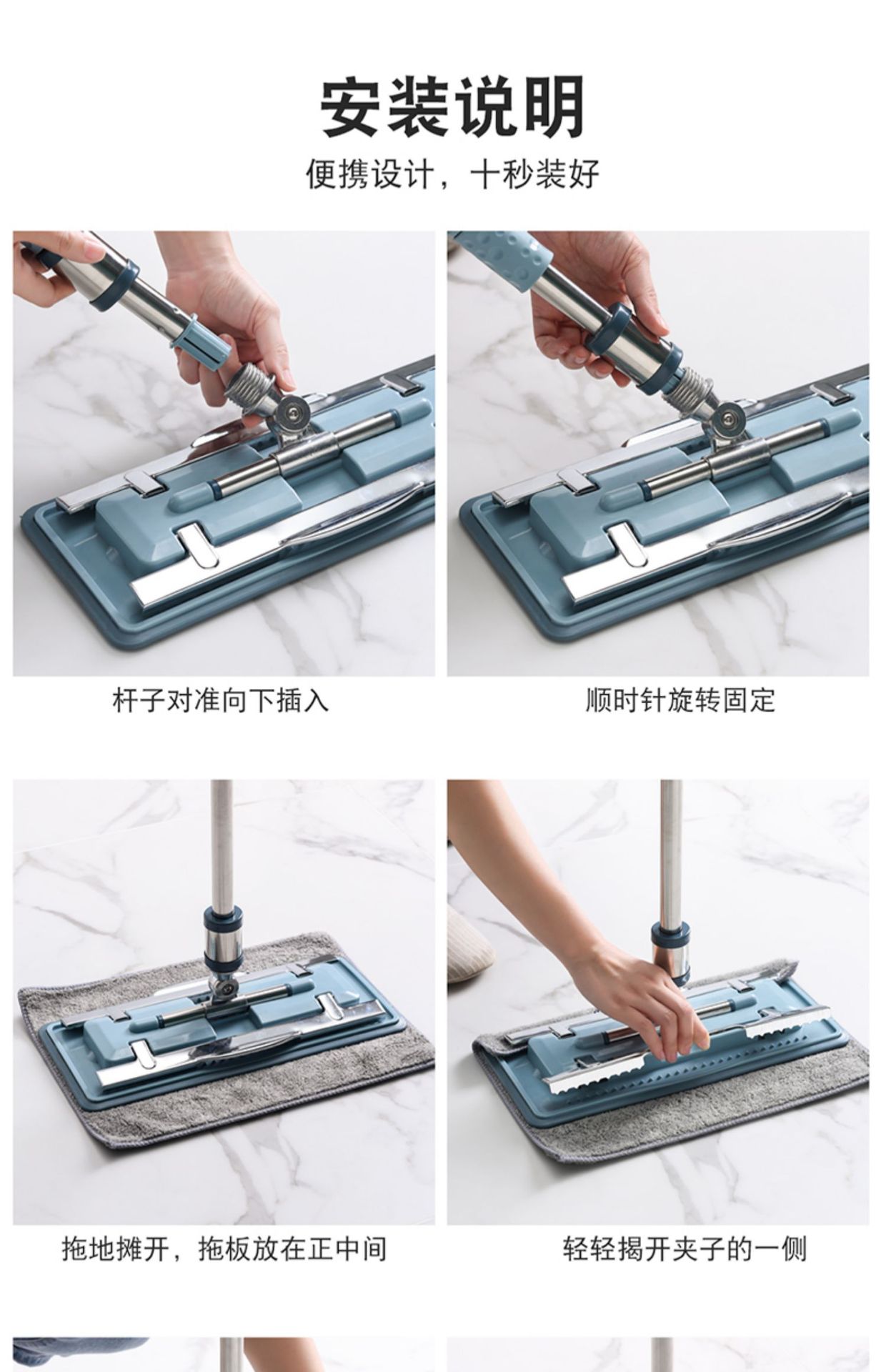 安装说明

便携设计，十秒装好

杆子对准向下插入

顺时针旋转固定

拖地摊开，拖板放在正中间

轻轻揭开夹子的一侧