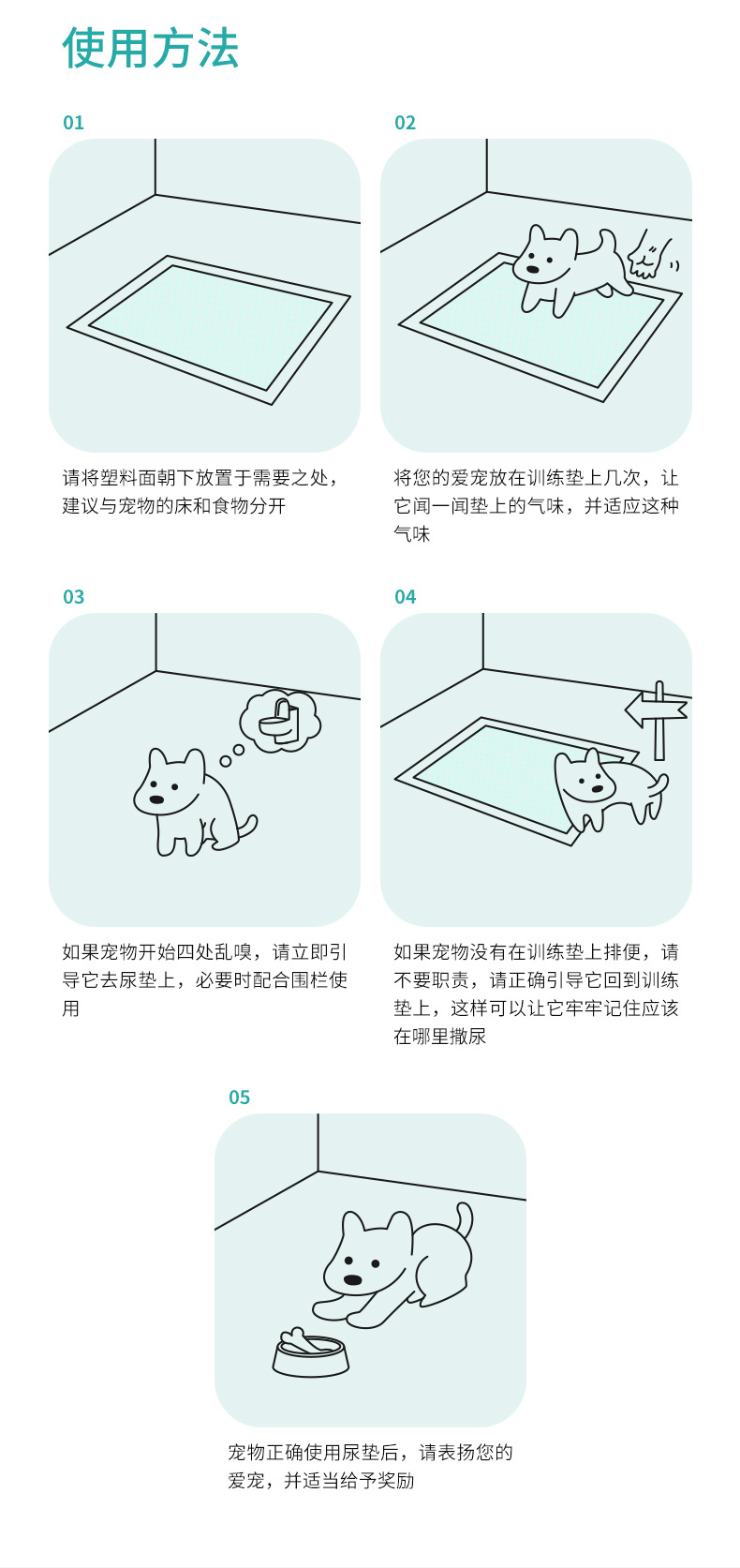 使用方法

01

请将塑料面朝下放置于需要之处，建议与宠物的床和食物分开

02

将您的爱宠放在训练垫上几次，让它闻一闻垫上的气味，并适应这种气味

03

如果宠物开始四处乱嗅，请立即引导它去尿垫上，必要时配合围栏使用

04

如果宠物没有在训练垫上排便，请不要职责，请正确引导它回到训练垫上，这样可以让它牢牢记住应该在哪里撒尿

05

宠物正确使用尿垫后，请表扬您的爱宠，并适当给予奖励