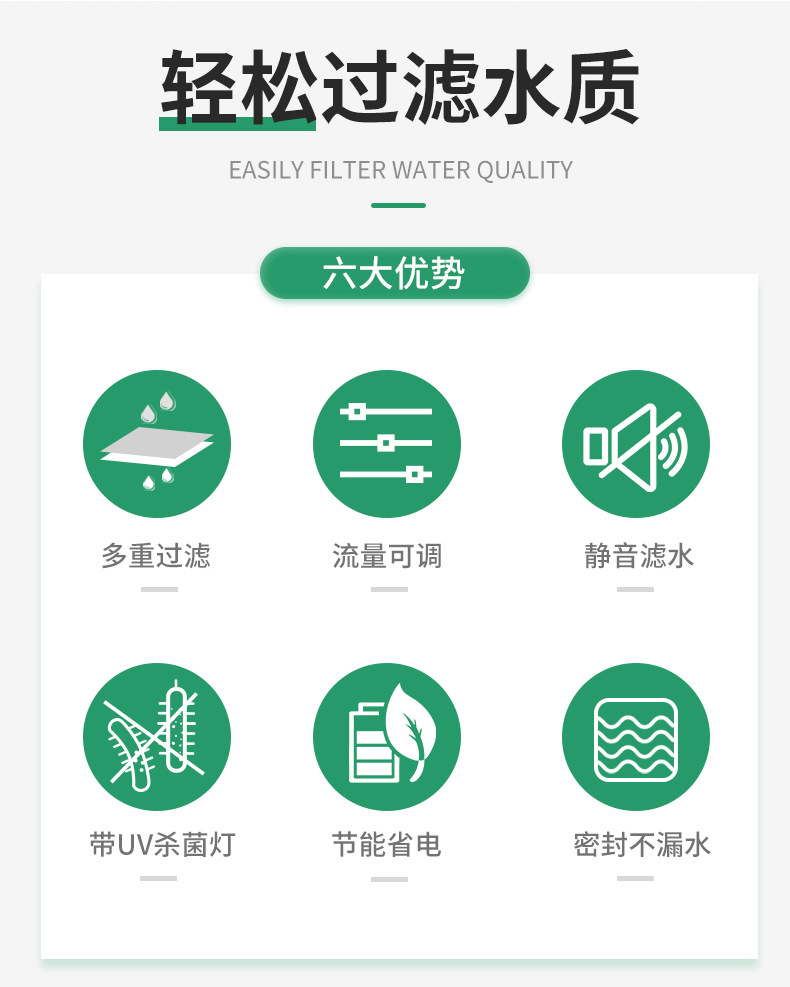 轻松过滤水质

EASILY FILTER WATER QUALITY

六大优势

多重过滤

流量可调

静音滤水

带UV杀菌灯

节能省电

密封不漏水