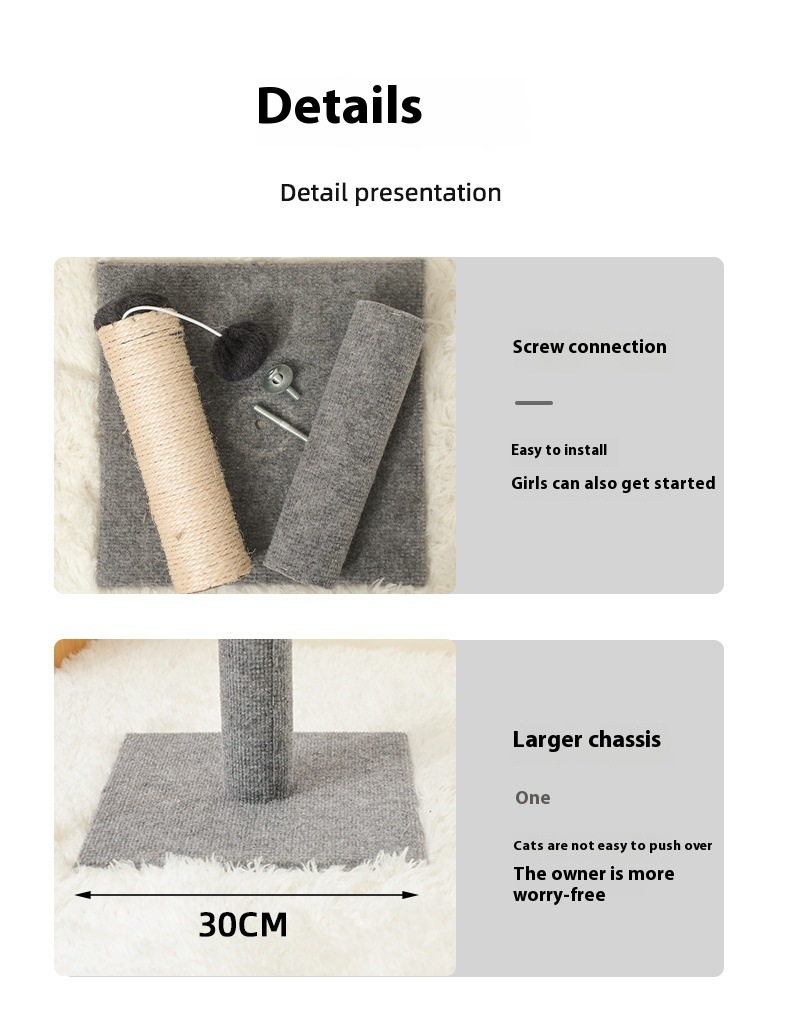 Details

Detail presentation

Screw connection

Easy to install

Girls can also get started

Larger chassis

One

Cats are not easy to push over

The owner is more worry-free

30CM