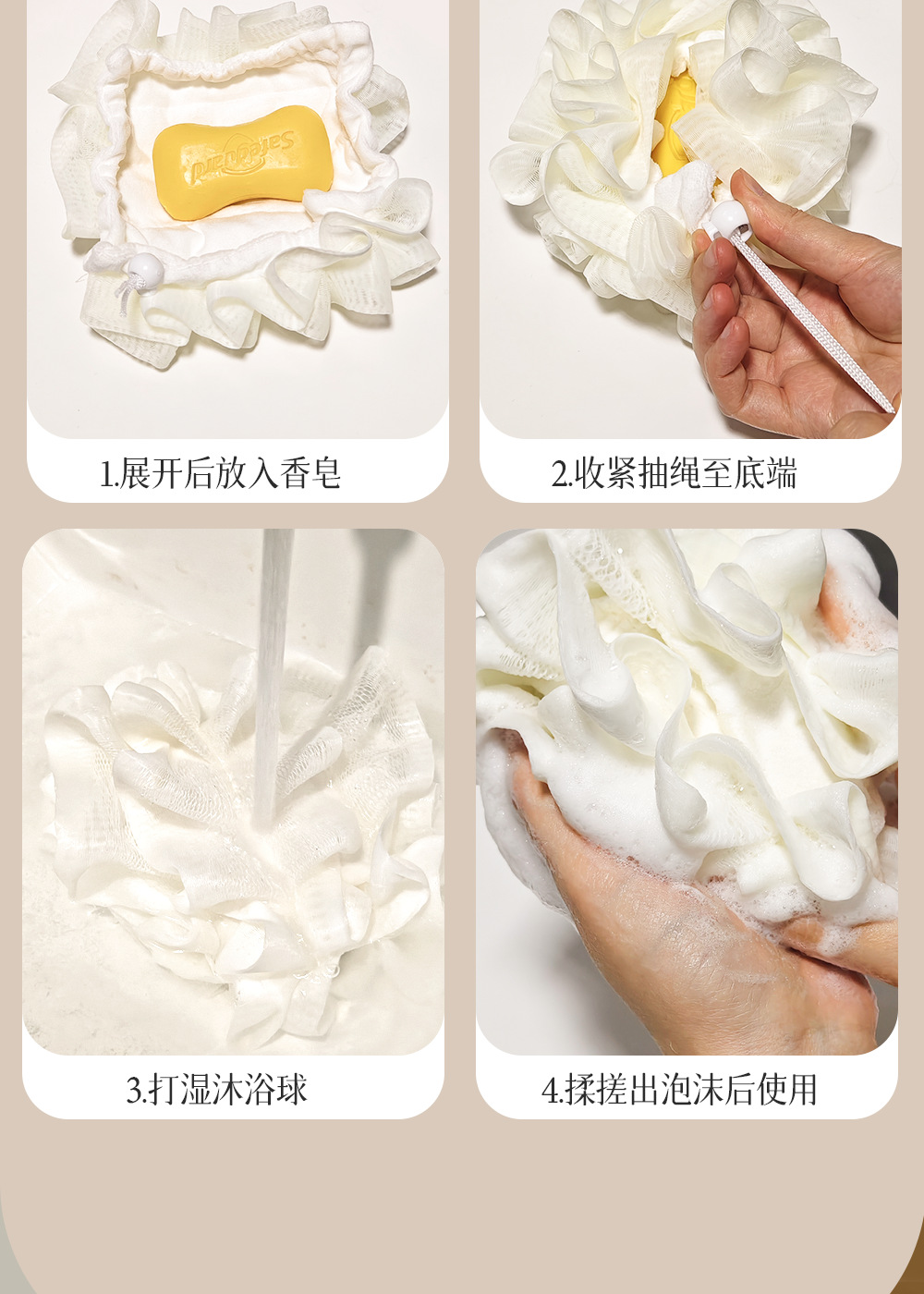 Safeguard

1.展开后放入香皂

2.收紧抽绳至底端

3.打湿沐浴球

4.揉搓出泡沫后使用