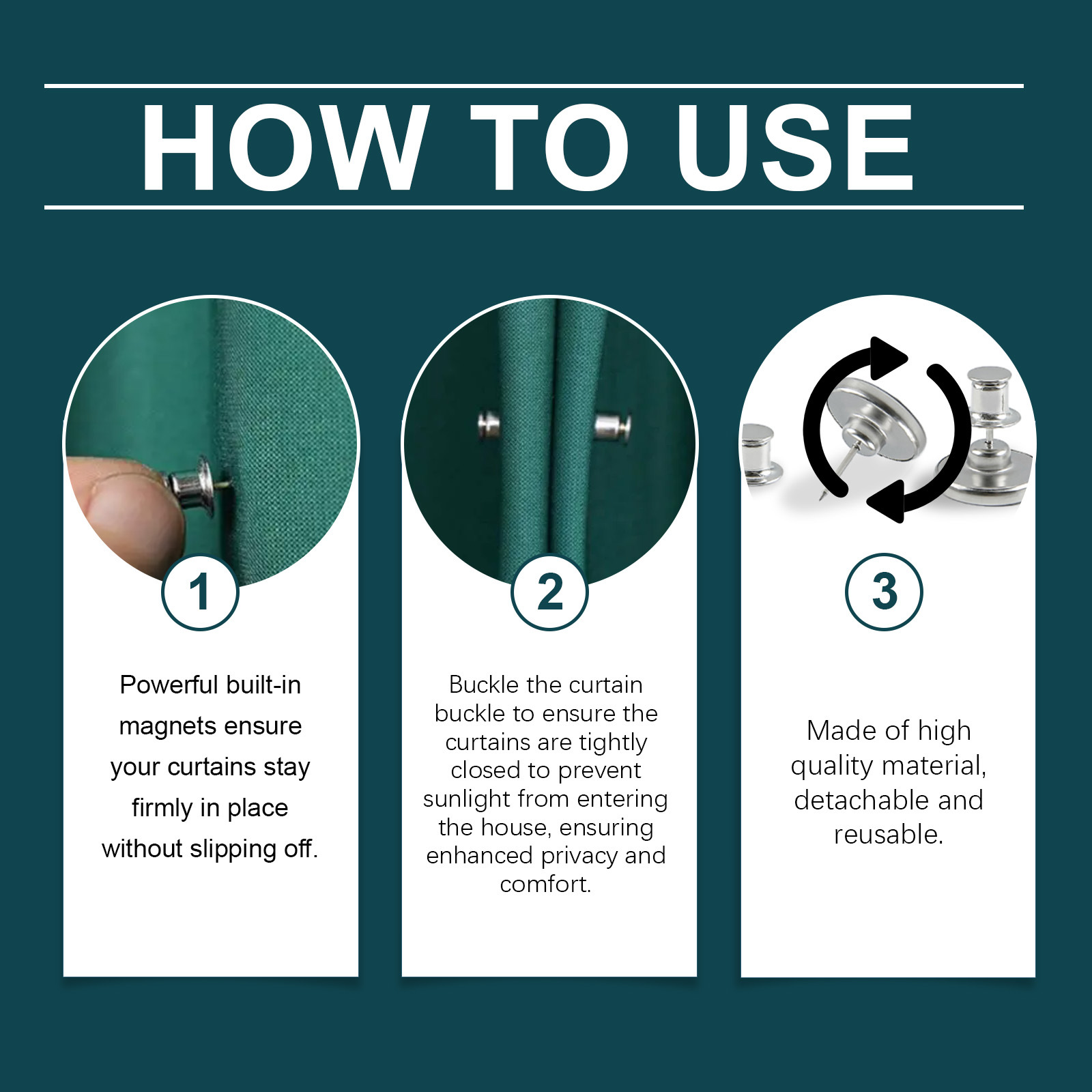 HOW TO USE

1

Powerful built-in magnets ensure your curtains stay firmly in place without slipping off.

2

Buckle the curtain buckle to ensure the curtains are tightly closed to prevent sunlight from entering the house, ensuring enhanced privacy and comfort.

3

Made of high quality material, detachable and reusable.