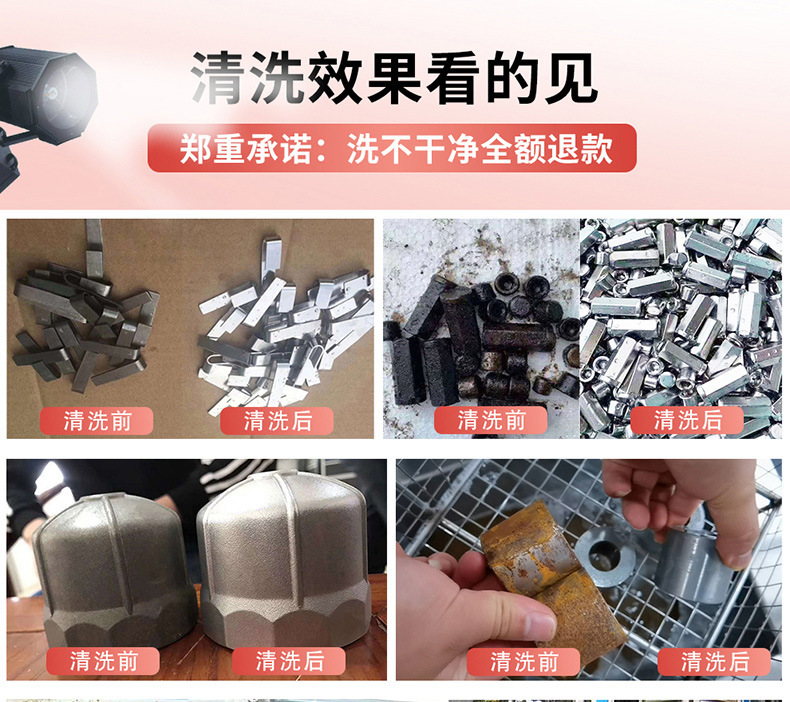 清洗效果看的见

郑重承诺：洗不干净全额退款

清洗前

清洗后

清洗前

清洗后

清洗前

清洗后

清洗前

清洗后