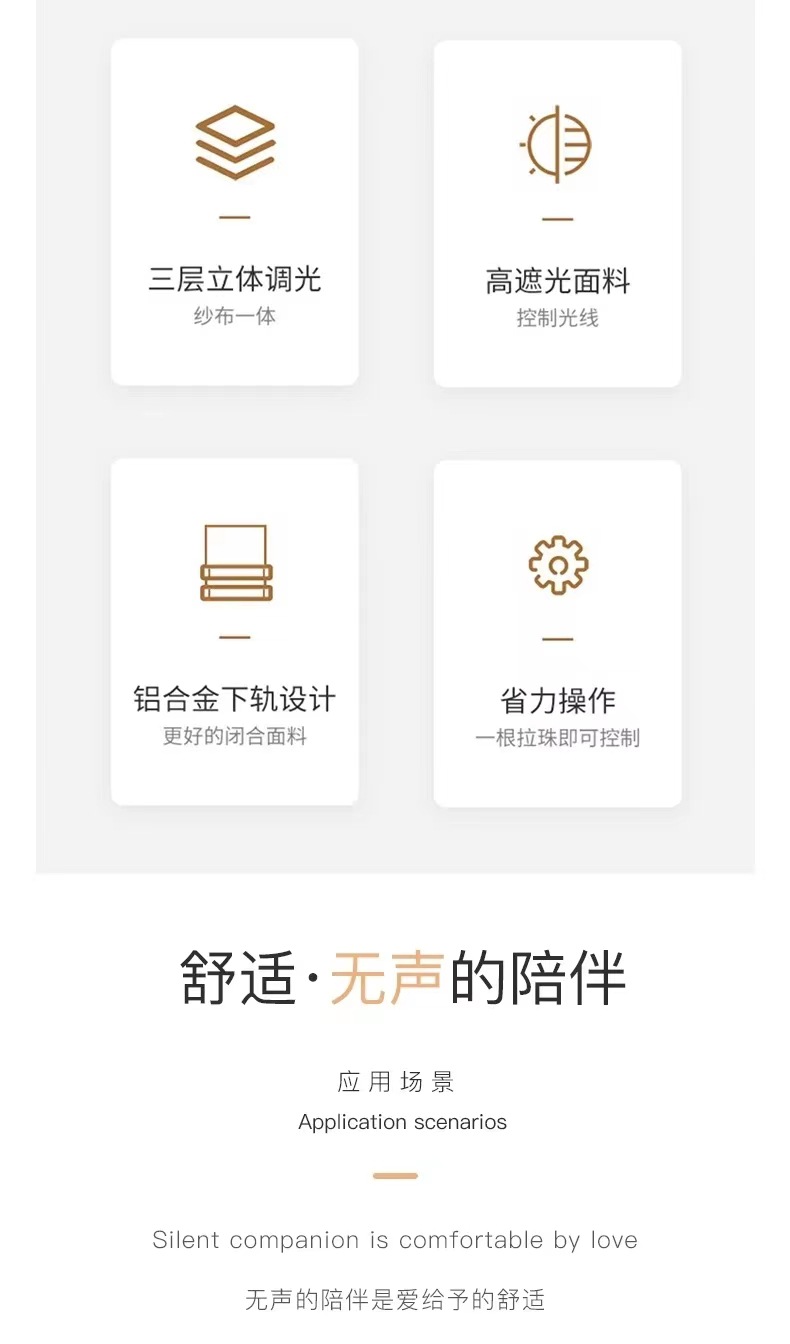 三层立体调光
纱布一体

高遮光面料
控制光线

铝合金下轨设计
更好的闭合面料

省力操作
一根拉珠即可控制

舒适·无声的陪伴

应用场景
Application scenarios

Silent companion is comfortable by love

无声的陪伴是爱给予的舒适