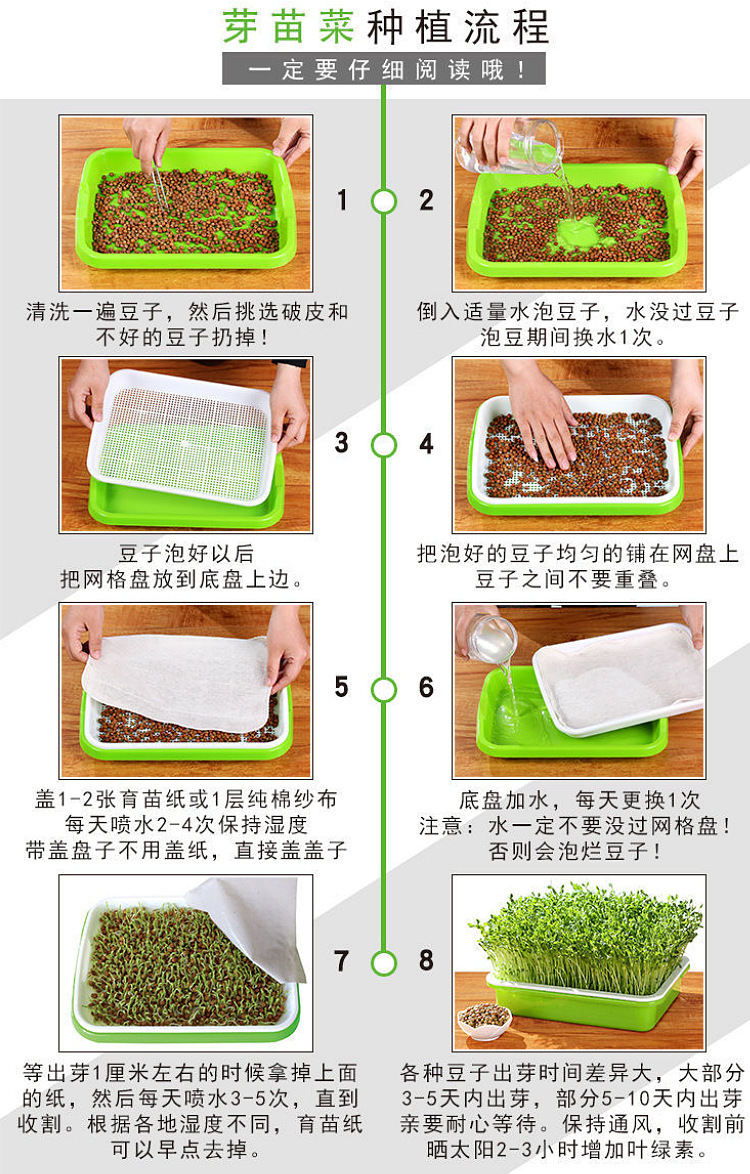 芽苗菜种植流程

一定要仔细阅读哦！

1

清洗一遍豆子，然后挑选破皮和不好的豆子扔掉！

2

倒入适量水泡豆子，水没过豆子泡豆期间换水1次。

3

豆子泡好以后把网格盘放到底盘上边。

4

把泡好的豆子均匀的铺在网盘上豆子之间不要重叠。

5

盖1-2张育苗纸或1层纯棉纱布每天喷水2-4次保持湿度带盖盘子不用盖纸，直接盖盖子

6

底盘加水，每天更换1次注意：水一定不要没过网格盘！否则会泡烂豆子！

7

等出芽1厘米左右的时候拿掉上面的纸，然后每天喷水3-5次，直到收割。根据各地湿度不同，育苗纸可以早点去掉。

8

各种豆子出芽时间差异大，大部分3-5天内出芽，部分5-10天内出芽亲要耐心等待。保持通风，收割前晒太阳2-3小时增加叶绿素。