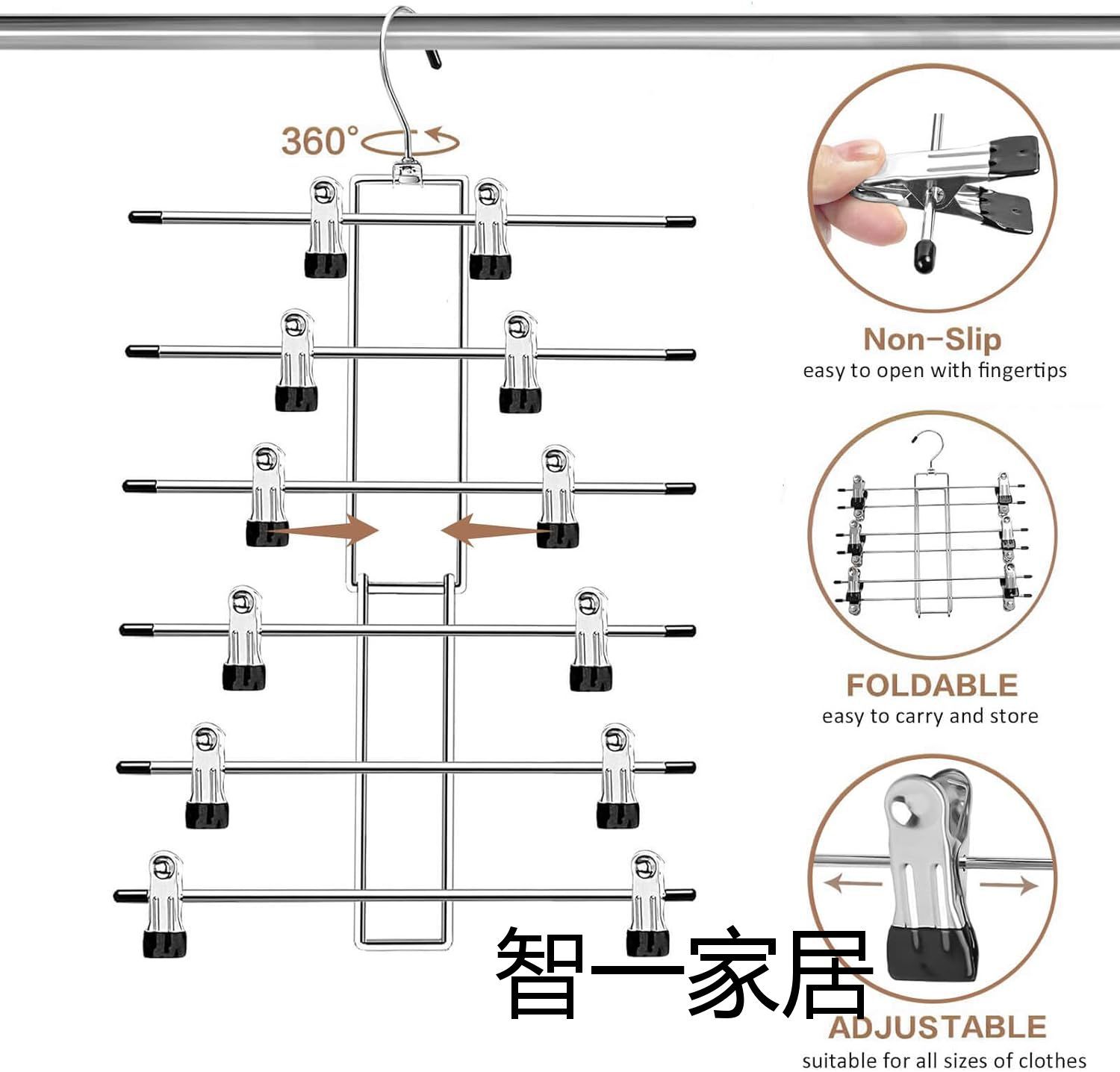 360°

Non-Slip
easy to open with fingertips

FOLDABLE
easy to carry and store

智一家居

ADJUSTABLE
suitable for all sizes of clothes