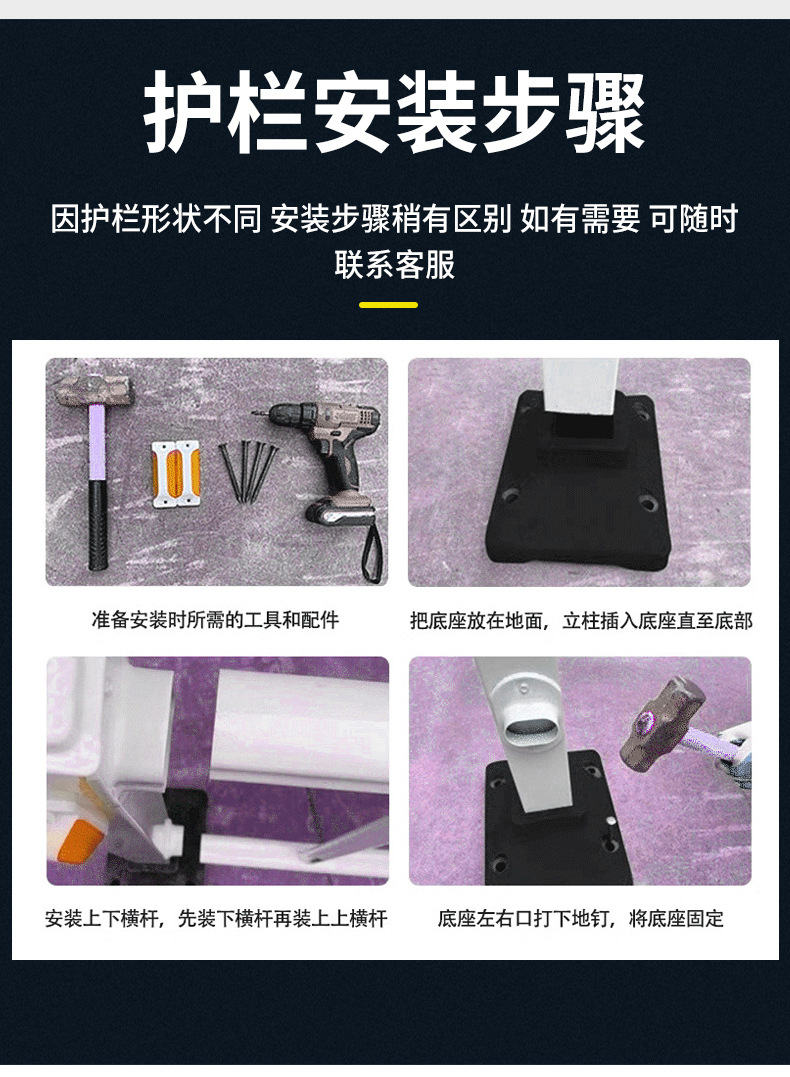 护栏安装步骤

因护栏形状不同 安装步骤稍有区别 如有需要 可随时联系客服

准备安装时所需的工具和配件

把底座放在地面，立柱插入底座直至底部

安装上下横杆，先装下横杆再装上上横杆

底座左右口打下地钉，将底座固定