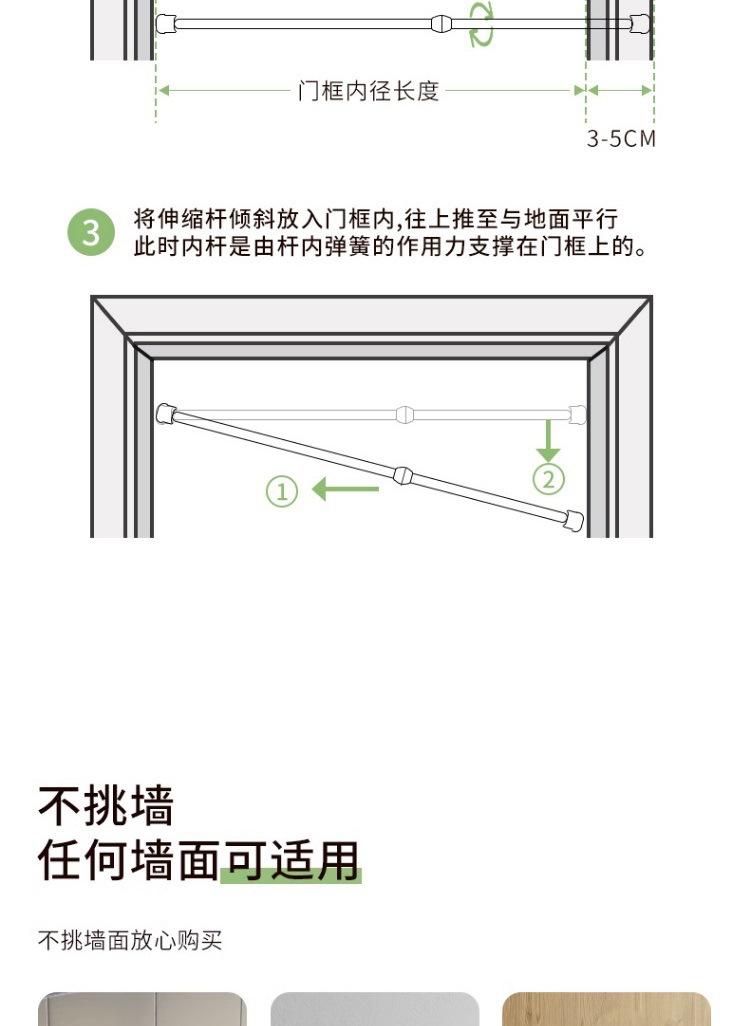 门框内径长度

3-5CM

3 将伸缩杆倾斜放入门框内,往上推至与地面平行
此时内杆是由杆内弹簧的作用力支撑在门框上的。

①

②

不挑墙
任何墙面可适用

不挑墙面放心购买