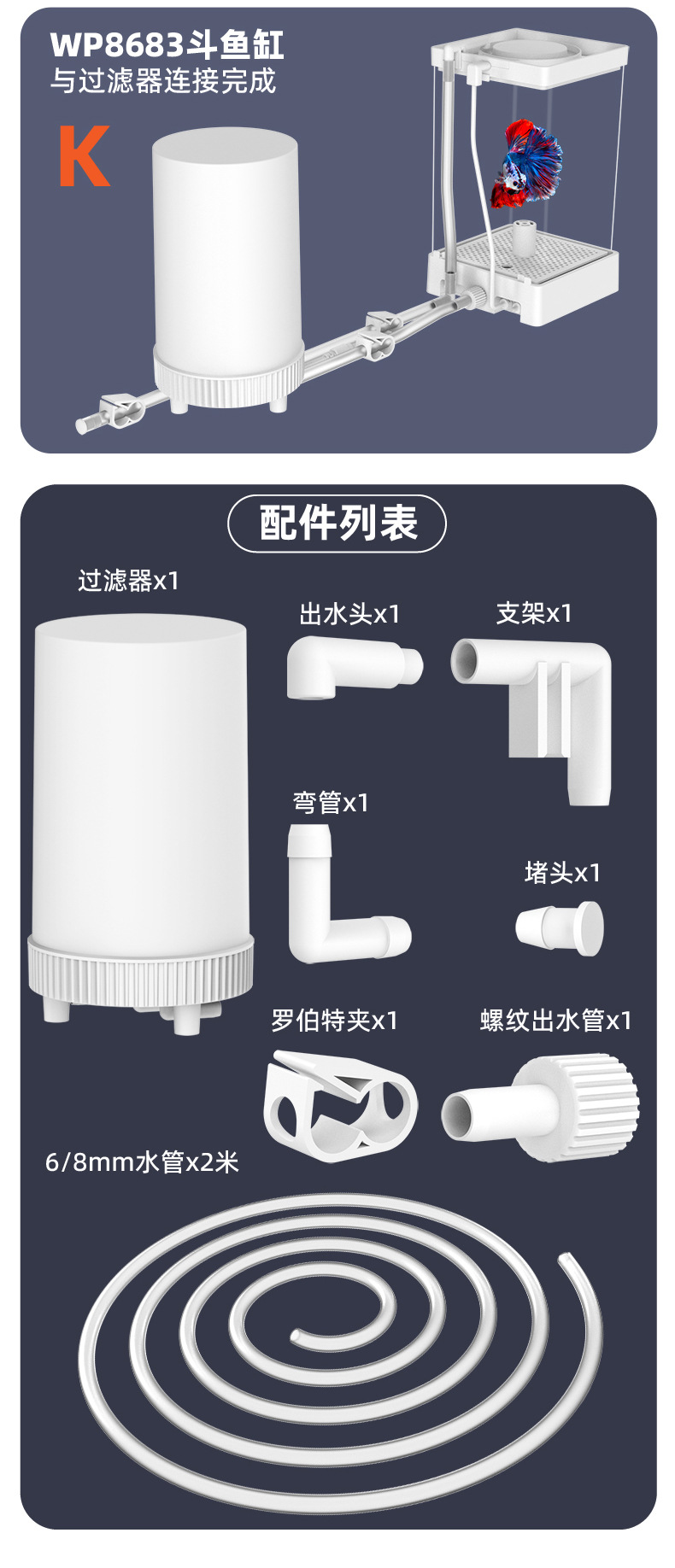 WP8683斗鱼缸
与过滤器连接完成

K

配件列表

过滤器x1

出水头x1

支架x1

弯管x1

堵头x1

罗伯特夹x1

螺纹出水管x1

6/8mm水管x2米