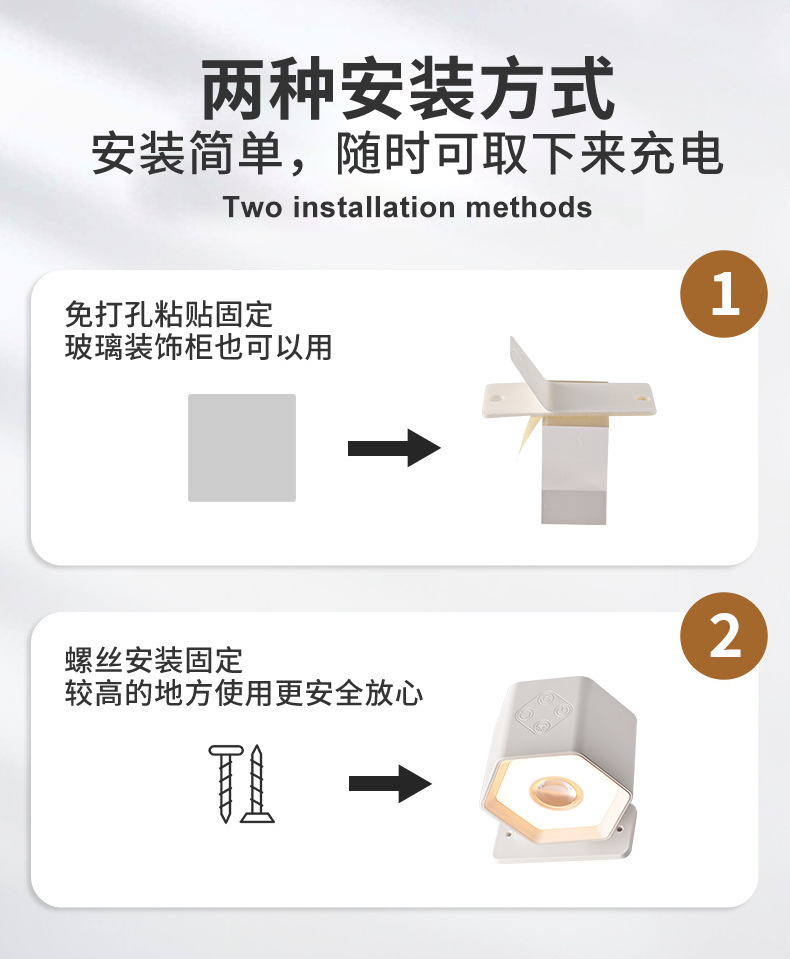 两种安装方式
安装简单，随时可取下来充电
Two installation methods

1
免打孔粘贴固定
玻璃装饰柜也可以用

2
螺丝安装固定
较高的地方使用更安全放心