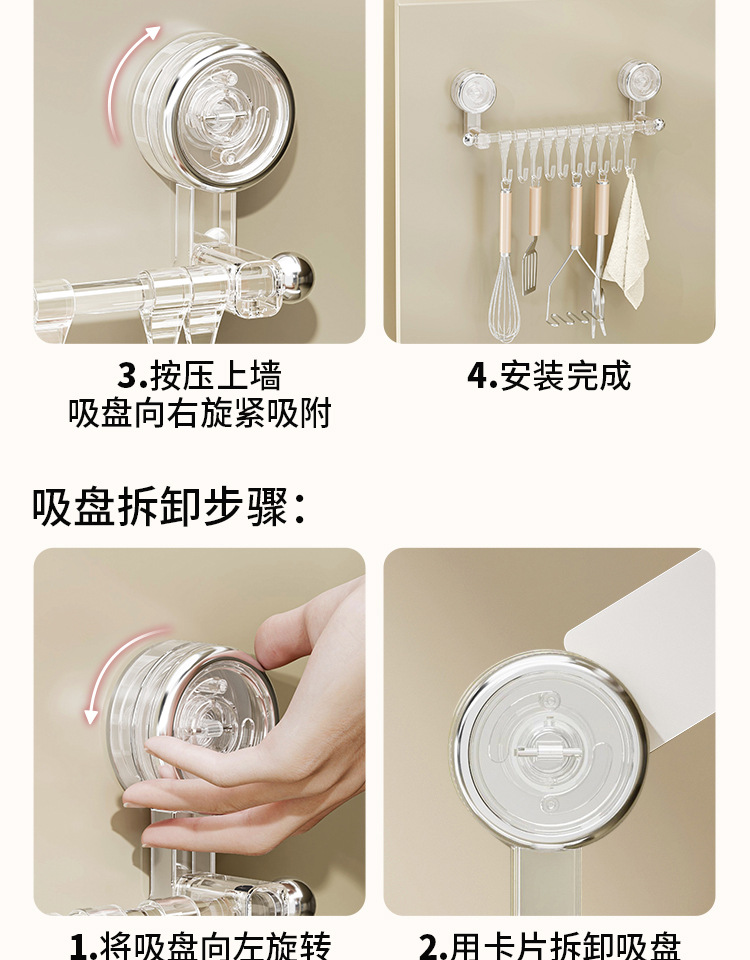 3.按压上墙
吸盘向右旋紧吸附

4.安装完成

吸盘拆卸步骤：

1.将吸盘向左旋转

2.用卡片拆卸吸盘