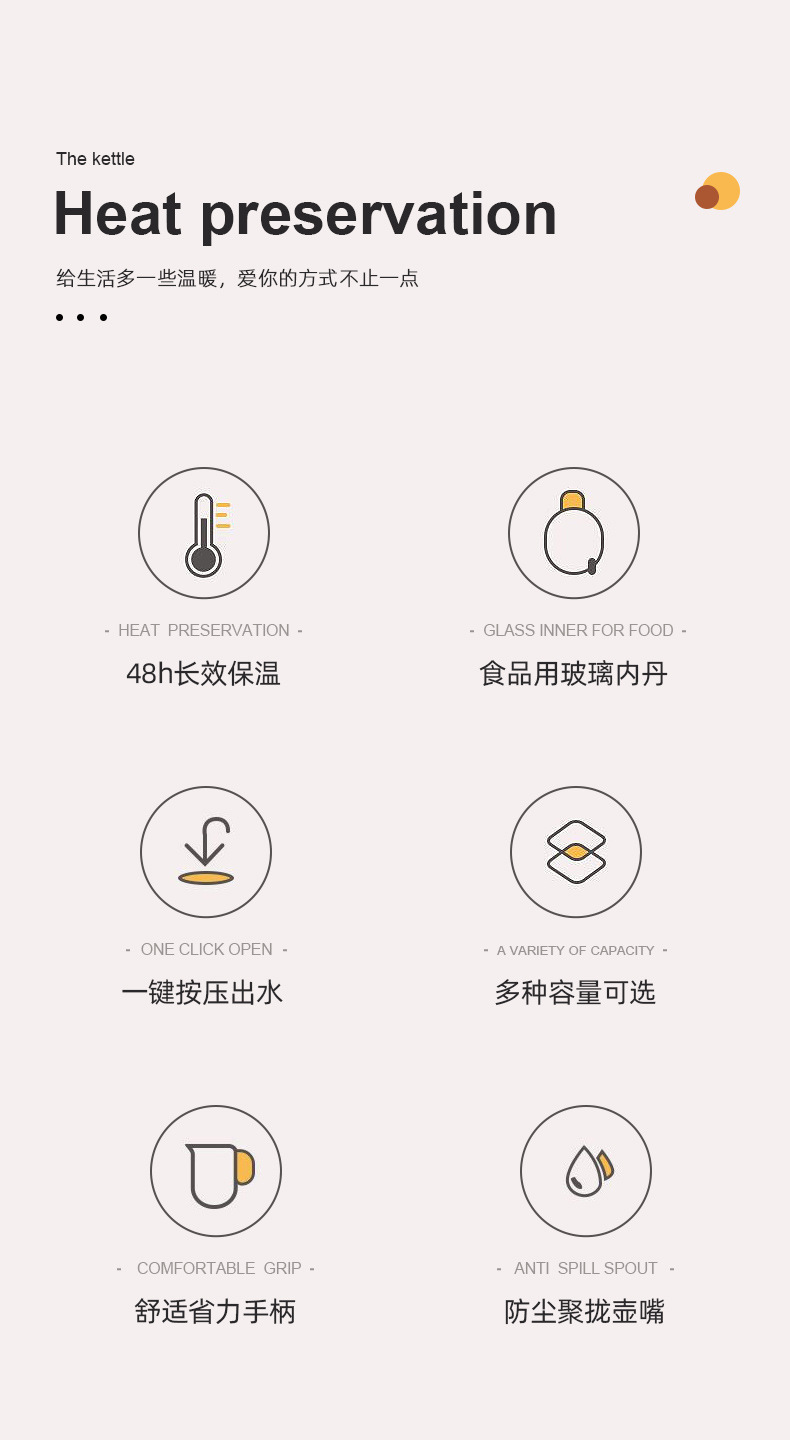 The kettle

Heat preservation

给生活多一些温暖，爱你的方式不止一点

• • •

- HEAT PRESERVATION -

48h长效保温

- GLASS INNER FOR FOOD -

食品用玻璃内丹

- ONE CLICK OPEN -

一键按压出水

- A VARIETY OF CAPACITY -

多种容量可选

- COMFORTABLE GRIP -

舒适省力手柄

- ANTI SPILL SPOUT -

防尘聚拢壶嘴