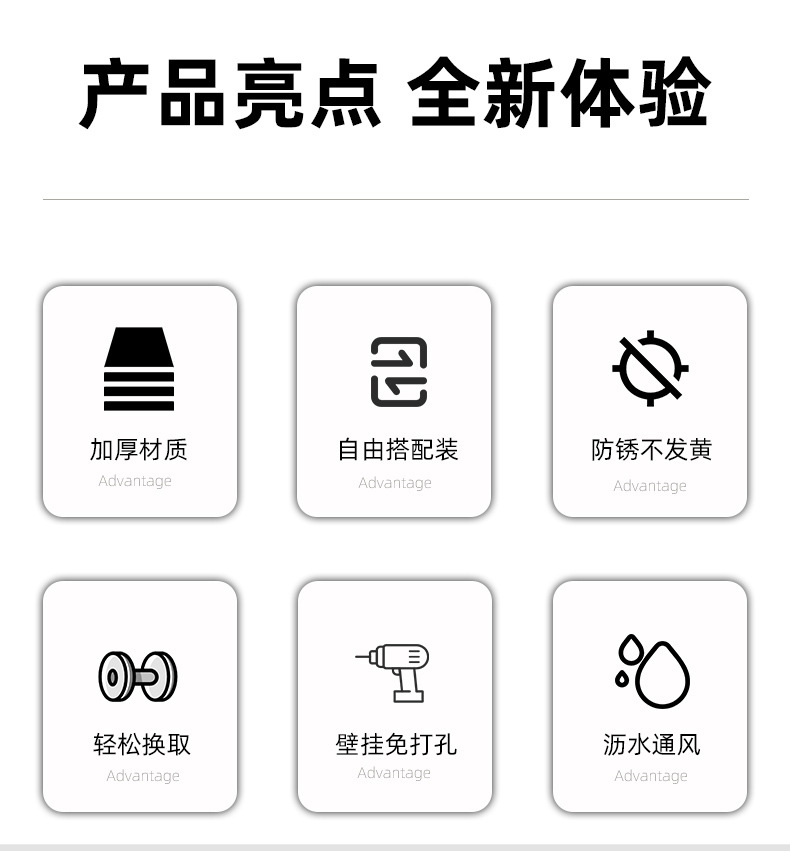 产品亮点 全新体验

加厚材质
Advantage

自由搭配装
Advantage

防锈不发黄
Advantage

轻松换取
Advantage

壁挂免打孔
Advantage

沥水通风
Advantage