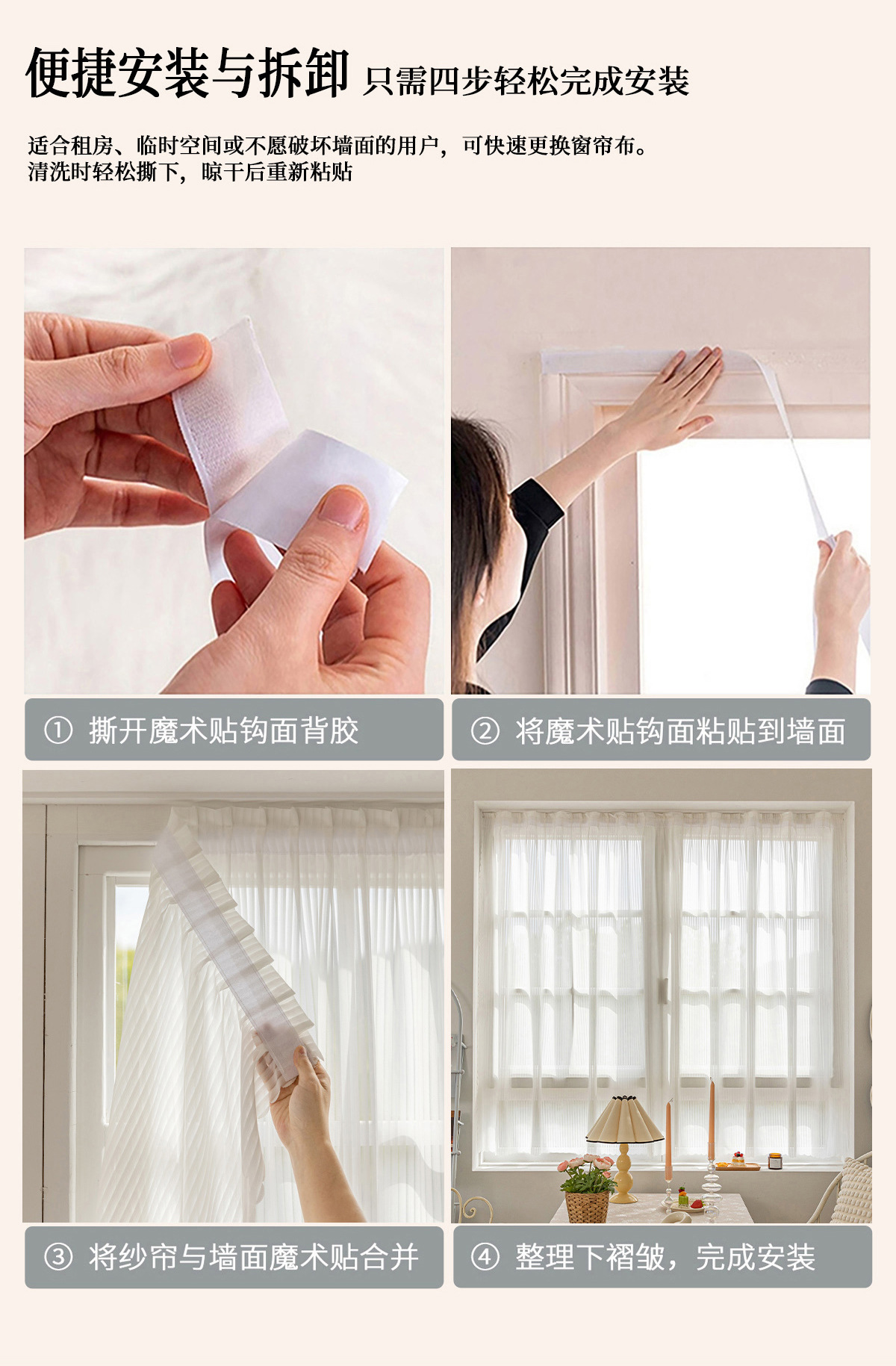 便捷安装与拆卸 只需四步轻松完成安装

适合租房、临时空间或不愿破坏墙面的用户，可快速更换窗帘布。
清洗时轻松撕下，晾干后重新粘贴

① 撕开魔术贴钩面背胶

② 将魔术贴钩面粘贴到墙面

③ 将纱帘与墙面魔术贴合并

④ 整理下褶皱，完成安装