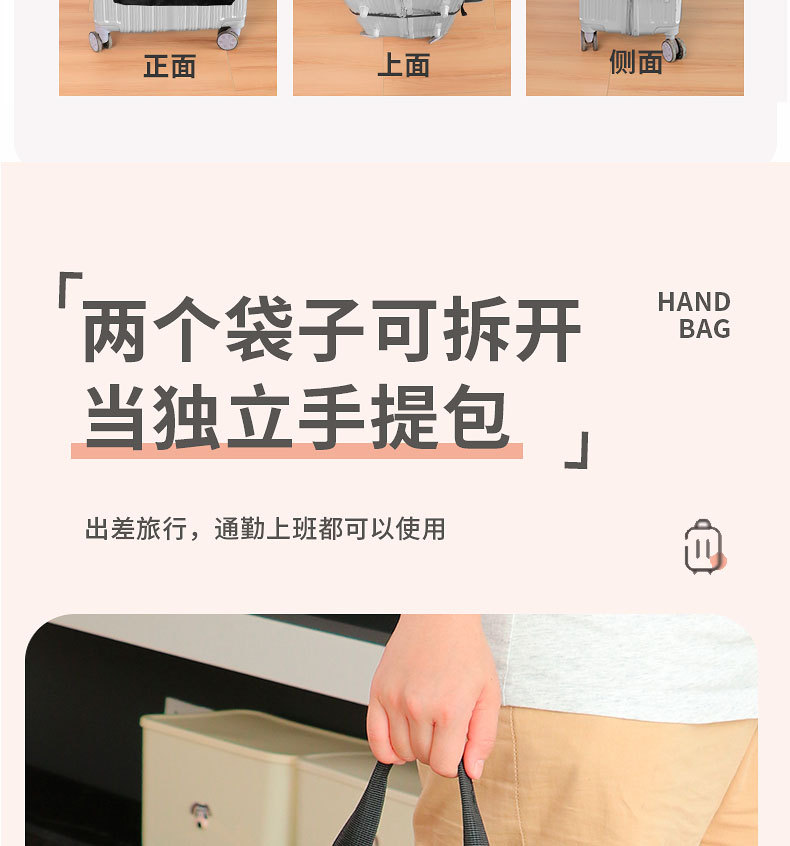 正面

上面

侧面

「两个袋子可拆开
当独立手提包」

HAND
BAG

出差旅行，通勤上班都可以使用