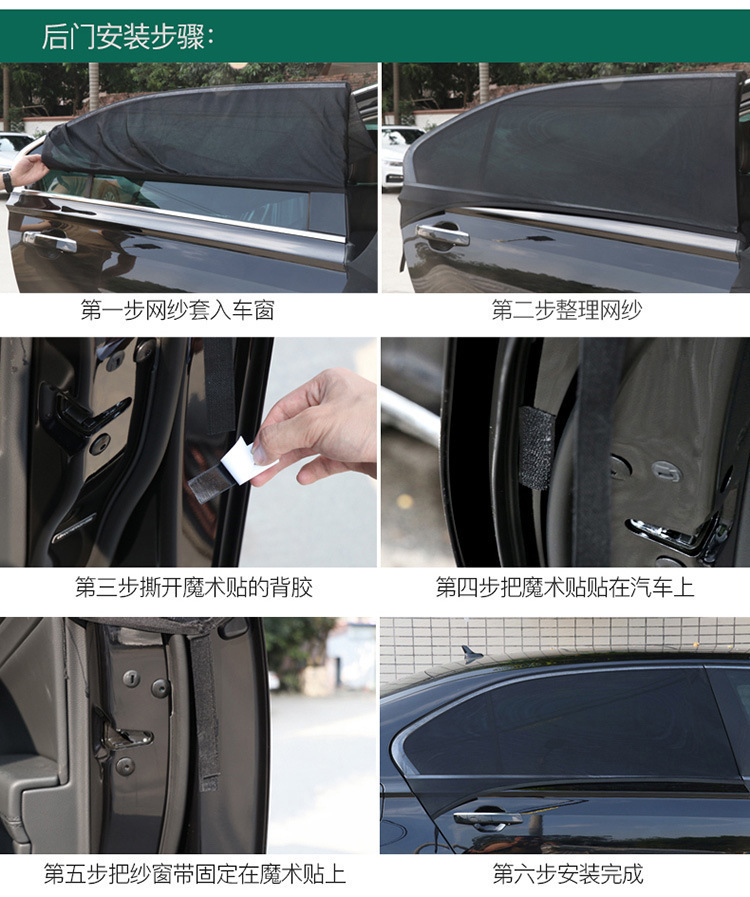 后门安装步骤:

第一步网纱套入车窗

第二步整理网纱

第三步撕开魔术贴的背胶

第四步把魔术贴贴在汽车上

第五步把纱窗带固定在魔术贴上

第六步安装完成