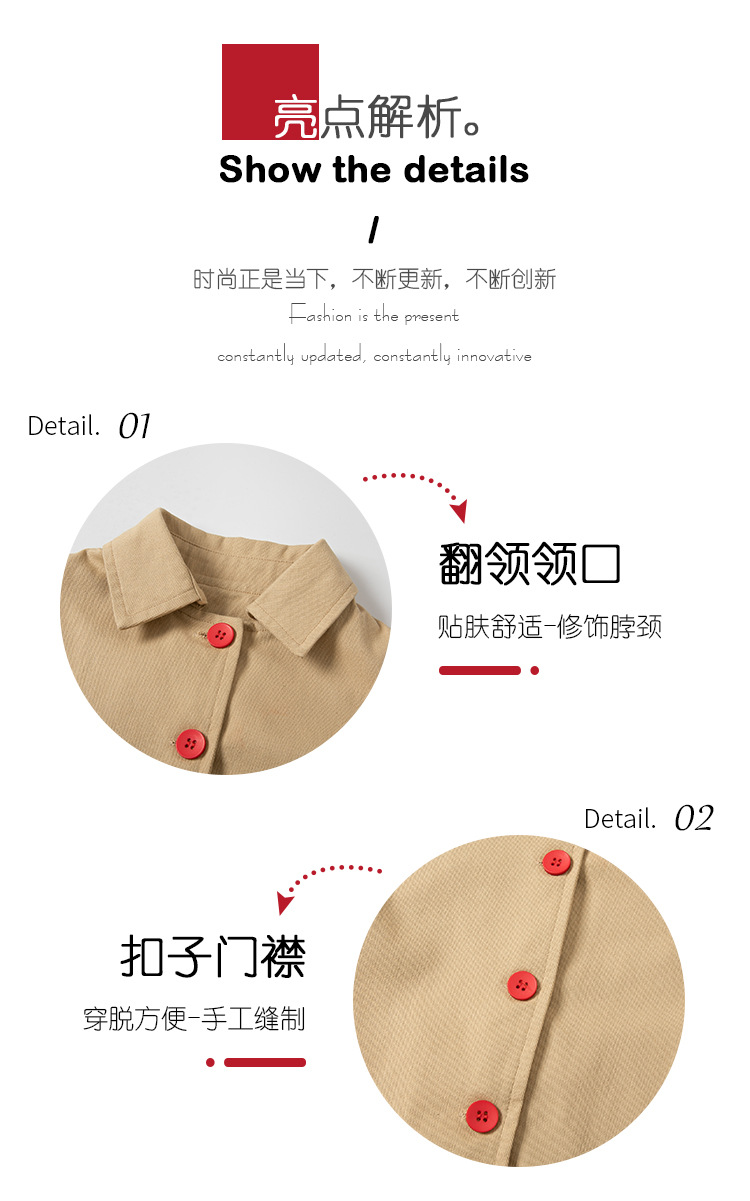 亮点解析。
Show the details
/
时尚正是当下，不断更新，不断创新
Fashion is the present
constantly updated, constantly innovative

Detail. 01

翻领领口
贴肤舒适-修饰脖颈

Detail. 02

扣子门襟
穿脱方便-手工缝制