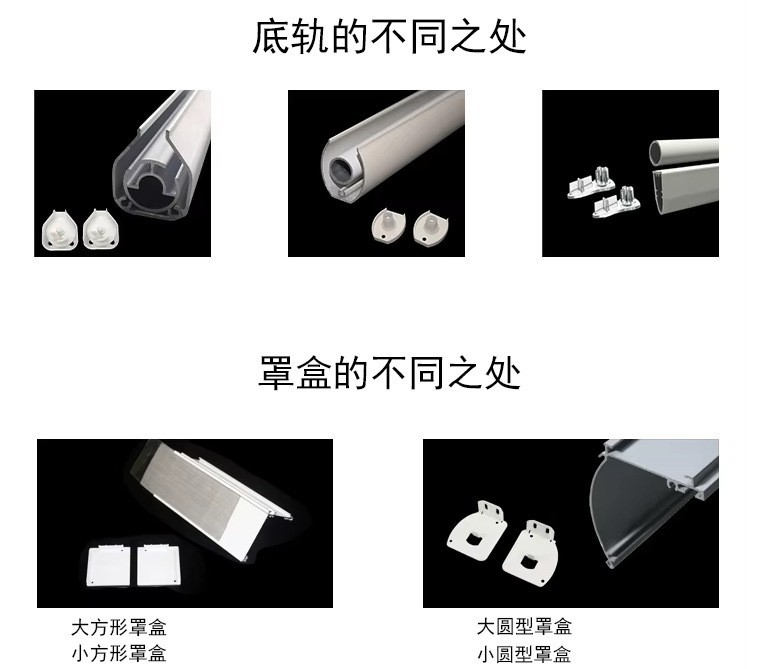 底轨的不同之处

罩盒的不同之处

大方形罩盒
小方形罩盒

大圆型罩盒
小圆型罩盒