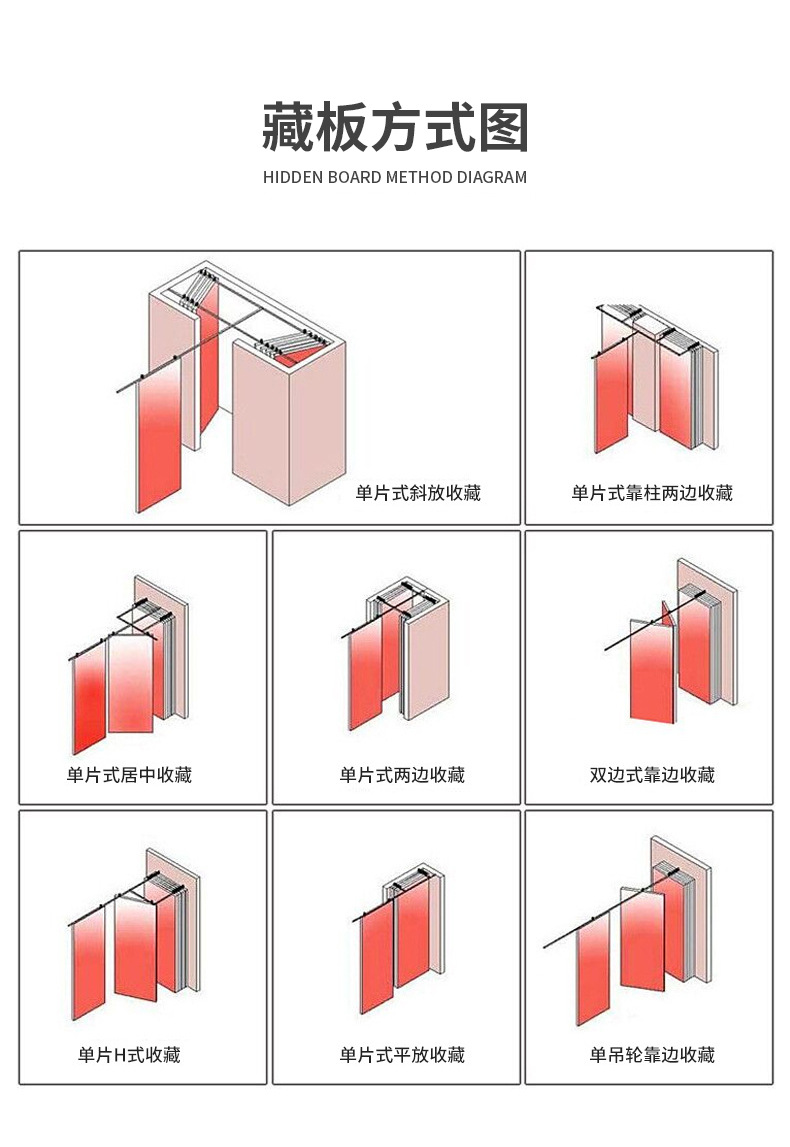 藏板方式图
HIDDEN BOARD METHOD DIAGRAM

单片式斜放收藏

单片式靠柱两边收藏

单片式居中收藏

单片式两边收藏

双边式靠边收藏

单片H式收藏

单片式平放收藏

单吊轮靠边收藏